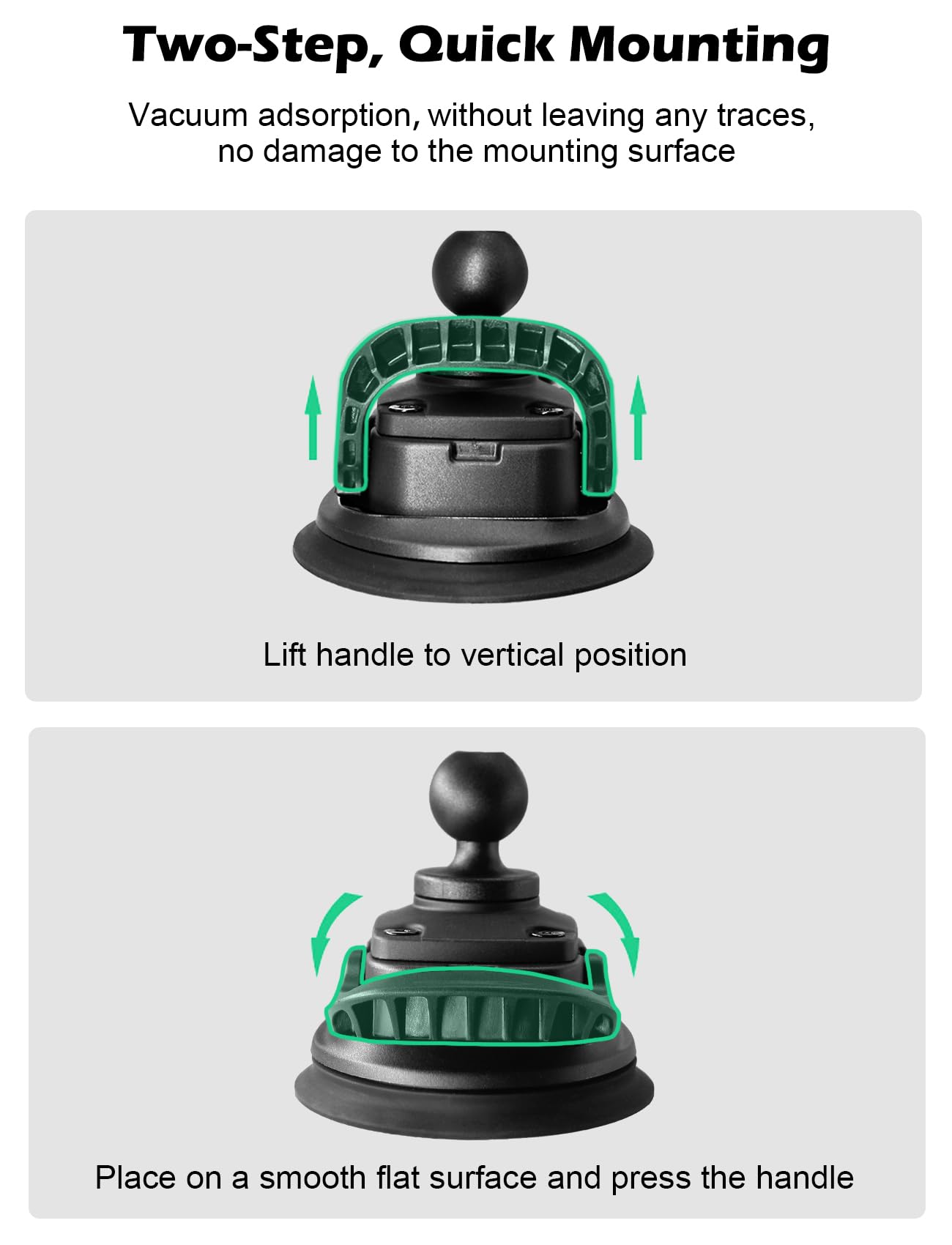 Two-Step, Quick Mounting

Vacuum adsorption, without leaving any traces, no damage to the mounting surface

Lift handle to vertical position

Place on a smooth flat surface and press the handle