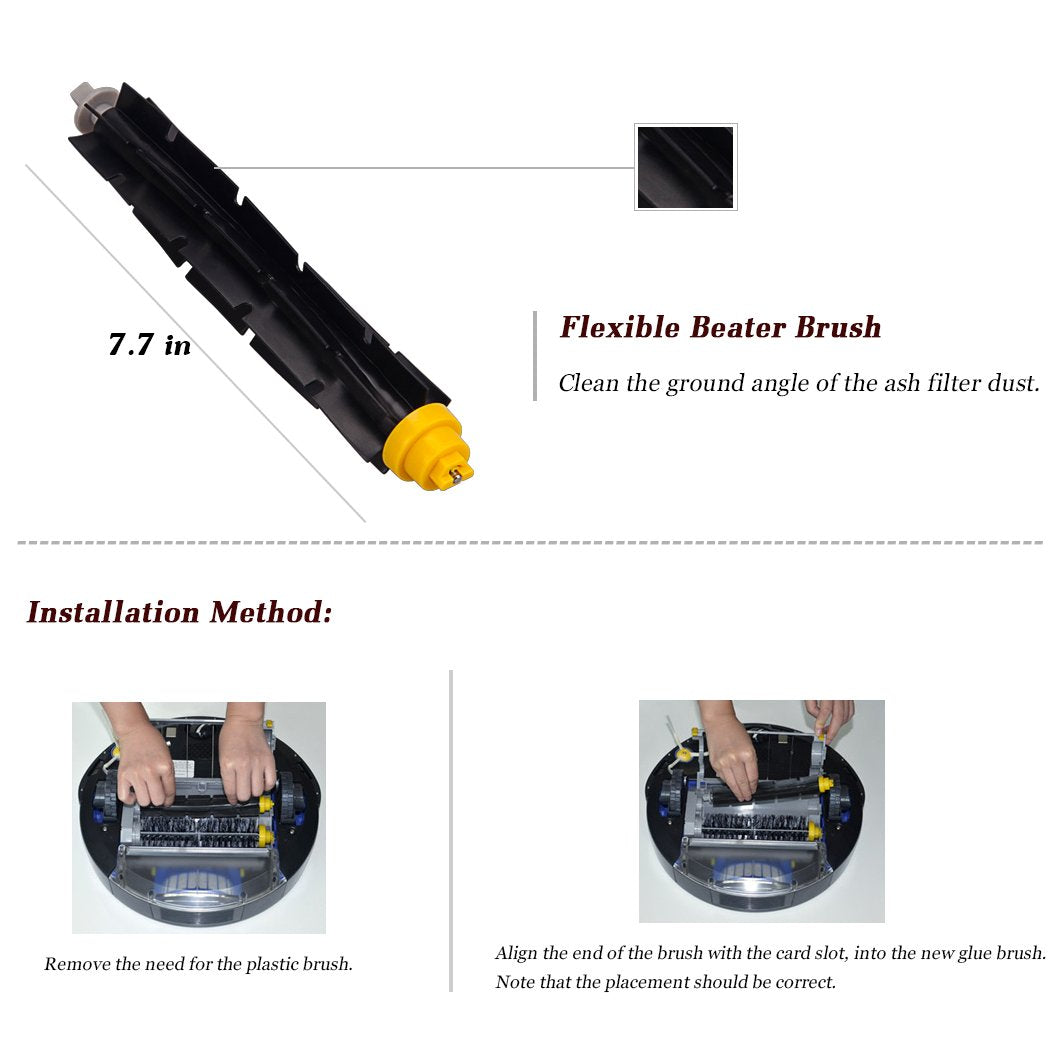 7.7 in

Flexible Beater Brush

Clean the ground angle of the ash filter dust.

Installation Method:

Remove the need for the plastic brush.

Align the end of the brush with the card slot, into the new glue brush. Note that the placement should be correct.