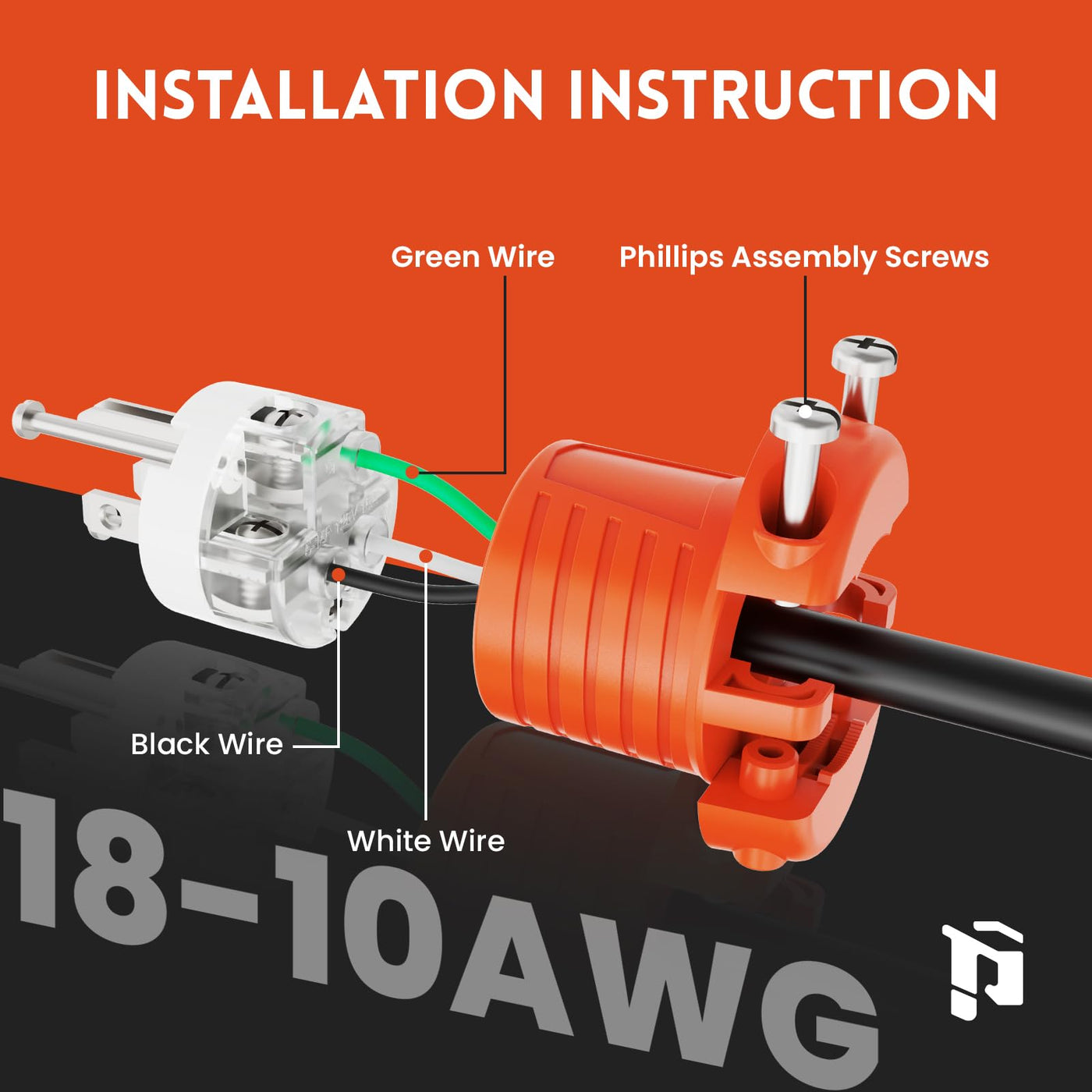 INSTALLATION INSTRUCTION

Green Wire

Phillips Assembly Screws

Black Wire

White Wire

18-10AWG