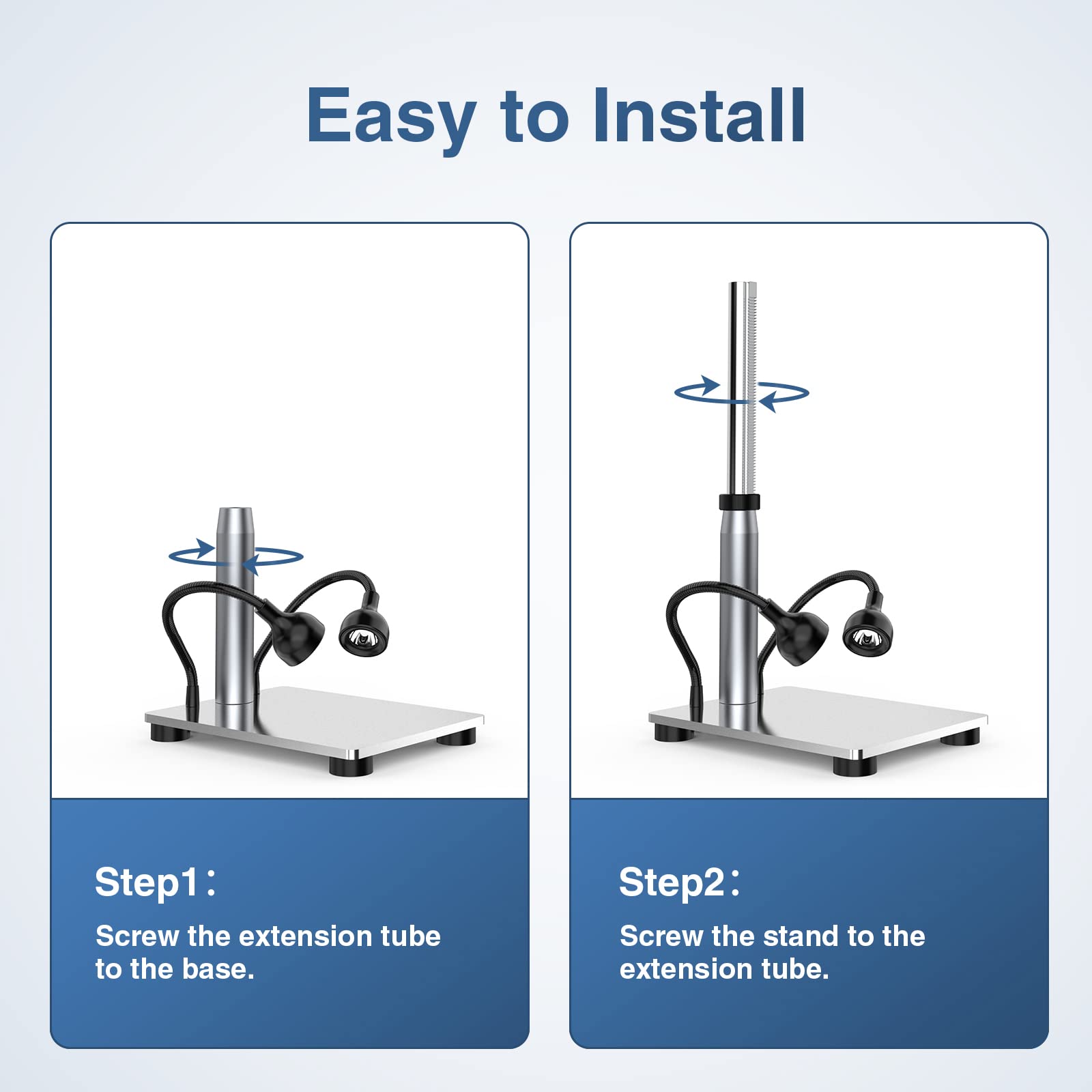 Easy to Install

Step1：

Screw the extension tube to the base.

Step2：

Screw the stand to the extension tube.