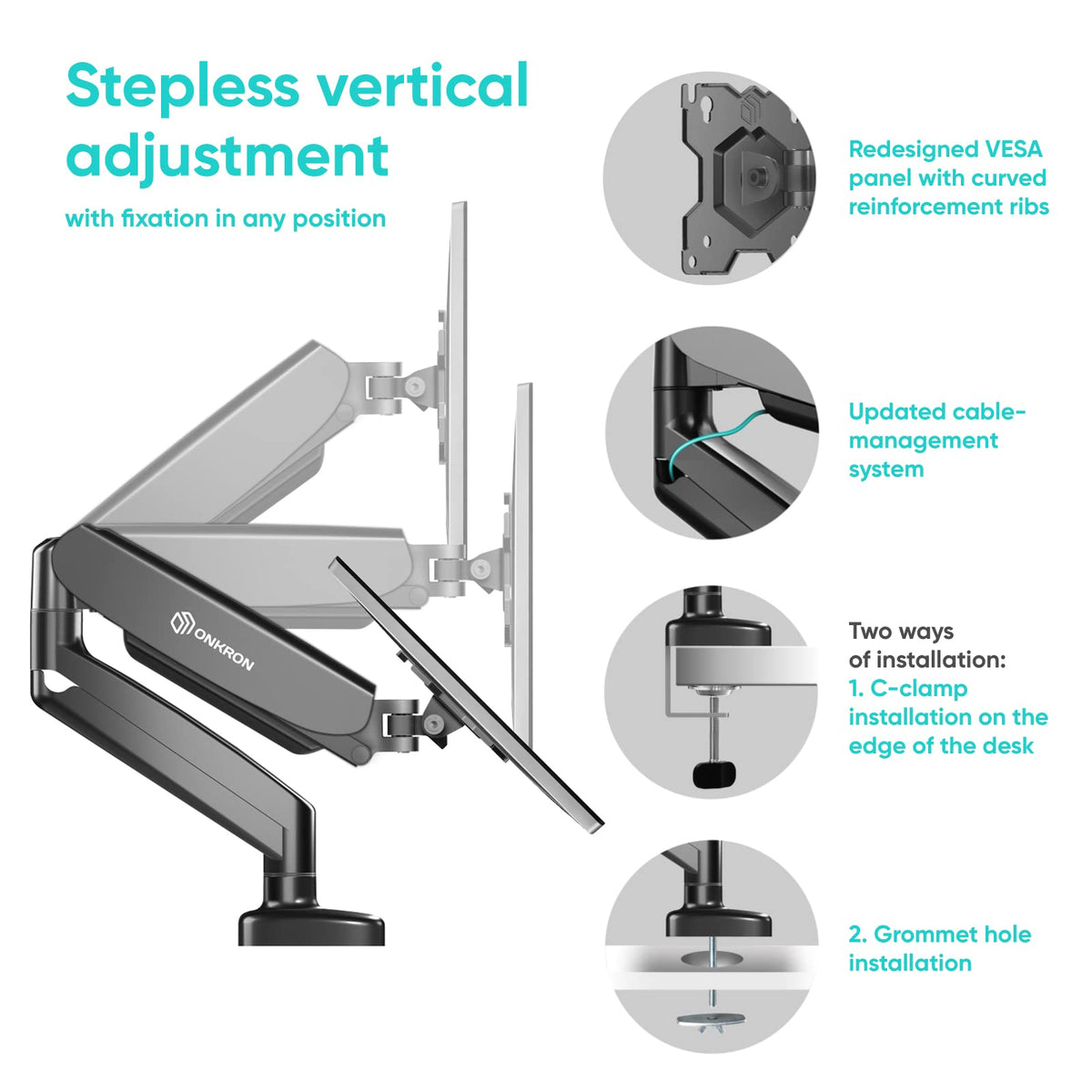 Stepless vertical adjustment

with fixation in any position

ONKRON

Redesigned VESA panel with curved reinforcement ribs

Updated cable-management system

Two ways of installation:
1. C-clamp installation on the edge of the desk

2. Grommet hole installation