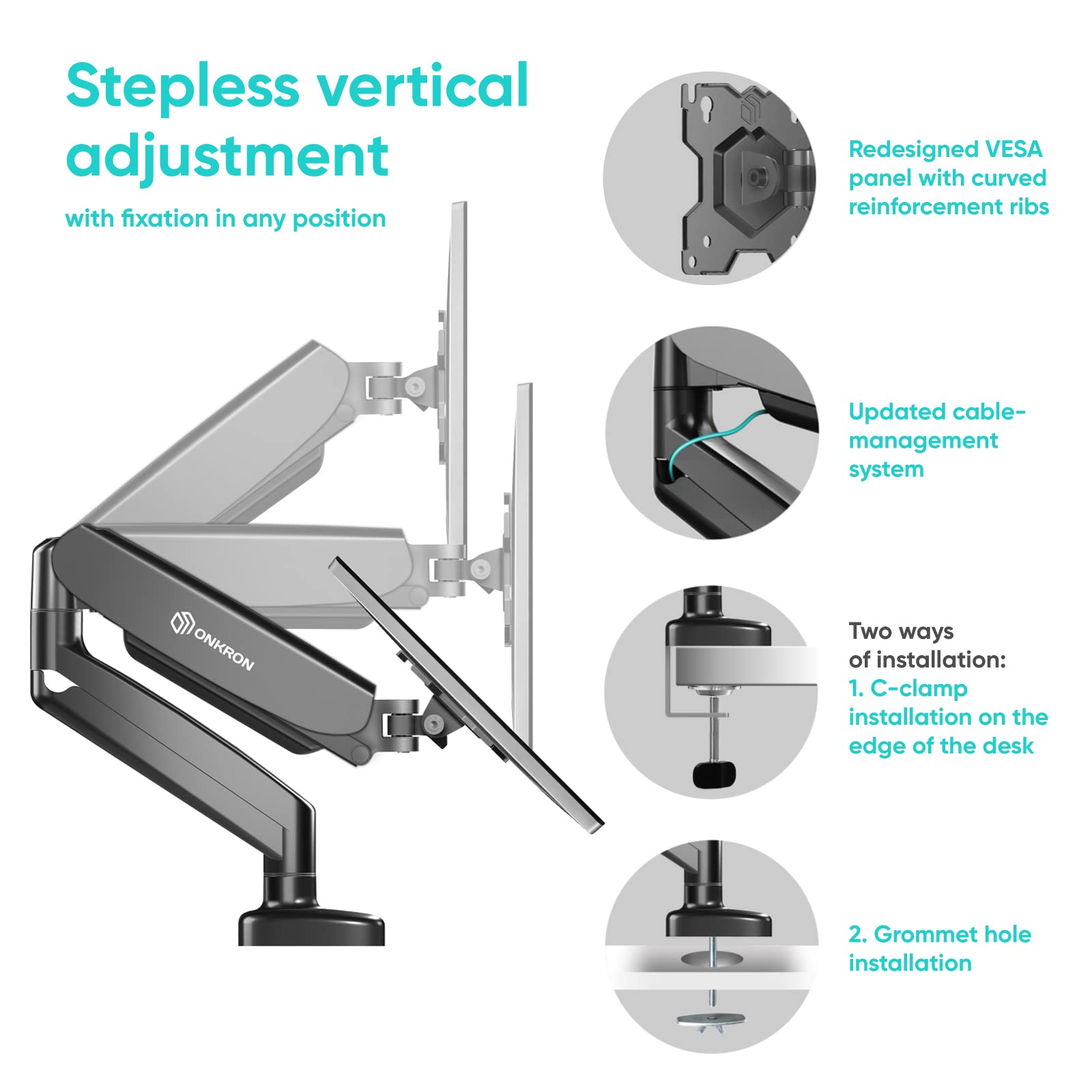 Stepless vertical adjustment

with fixation in any position

ONKRON

Redesigned VESA panel with curved reinforcement ribs

Updated cable-management system

Two ways of installation:
1. C-clamp installation on the edge of the desk

2. Grommet hole installation