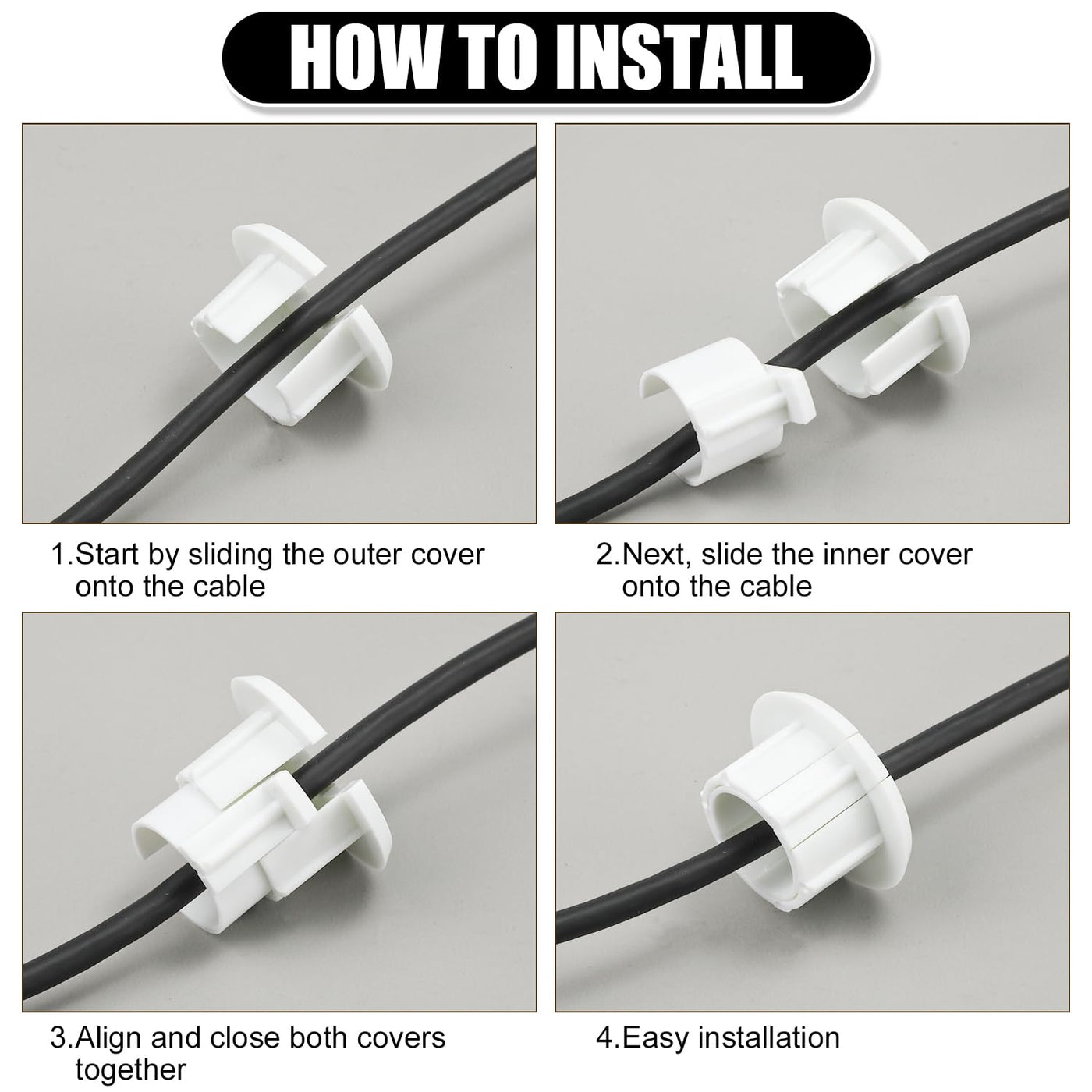 HOW TO INSTALL

1.Start by sliding the outer cover onto the cable

2.Next, slide the inner cover onto the cable

3.Align and close both covers together

4.Easy installation