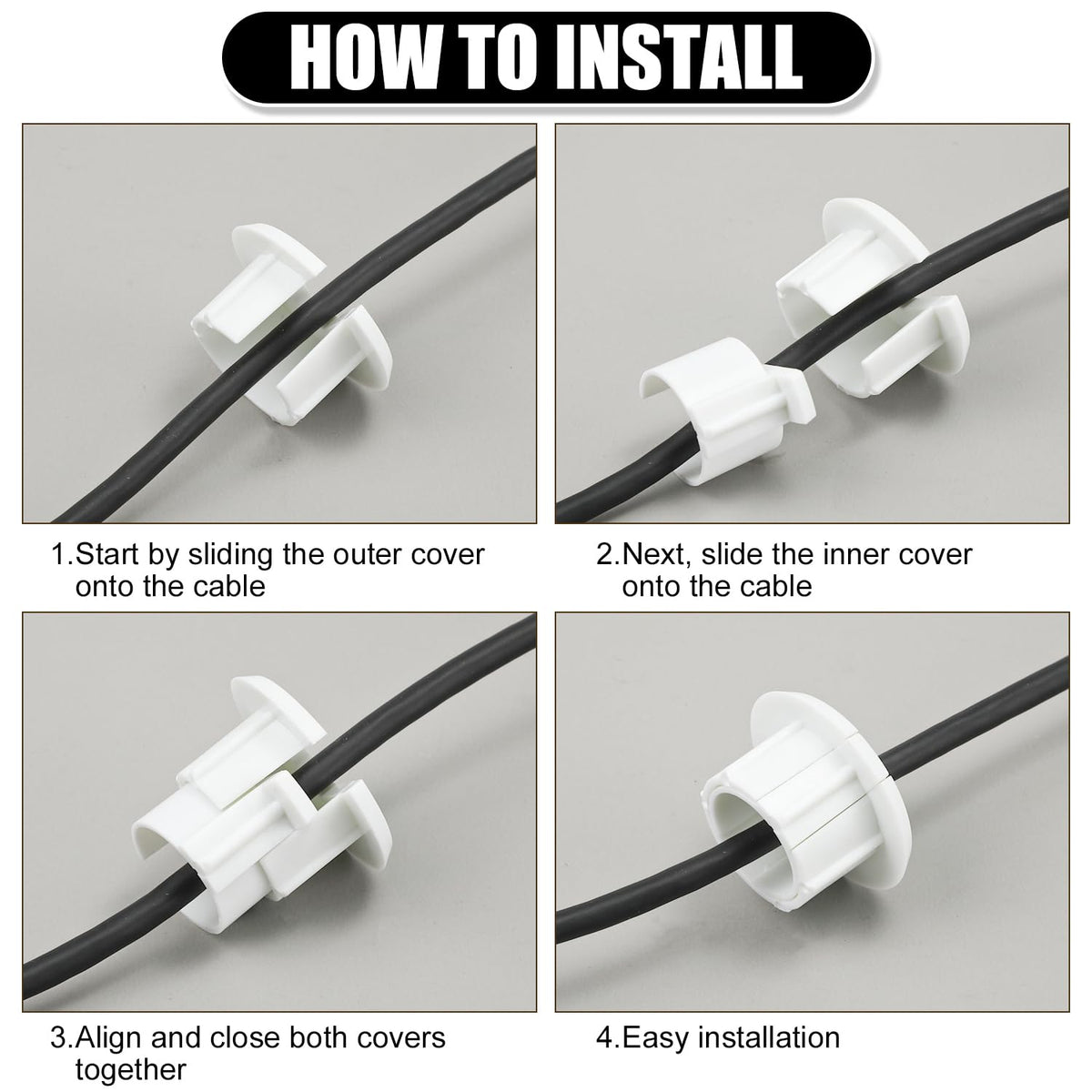 HOW TO INSTALL

1.Start by sliding the outer cover onto the cable

2.Next, slide the inner cover onto the cable

3.Align and close both covers together

4.Easy installation