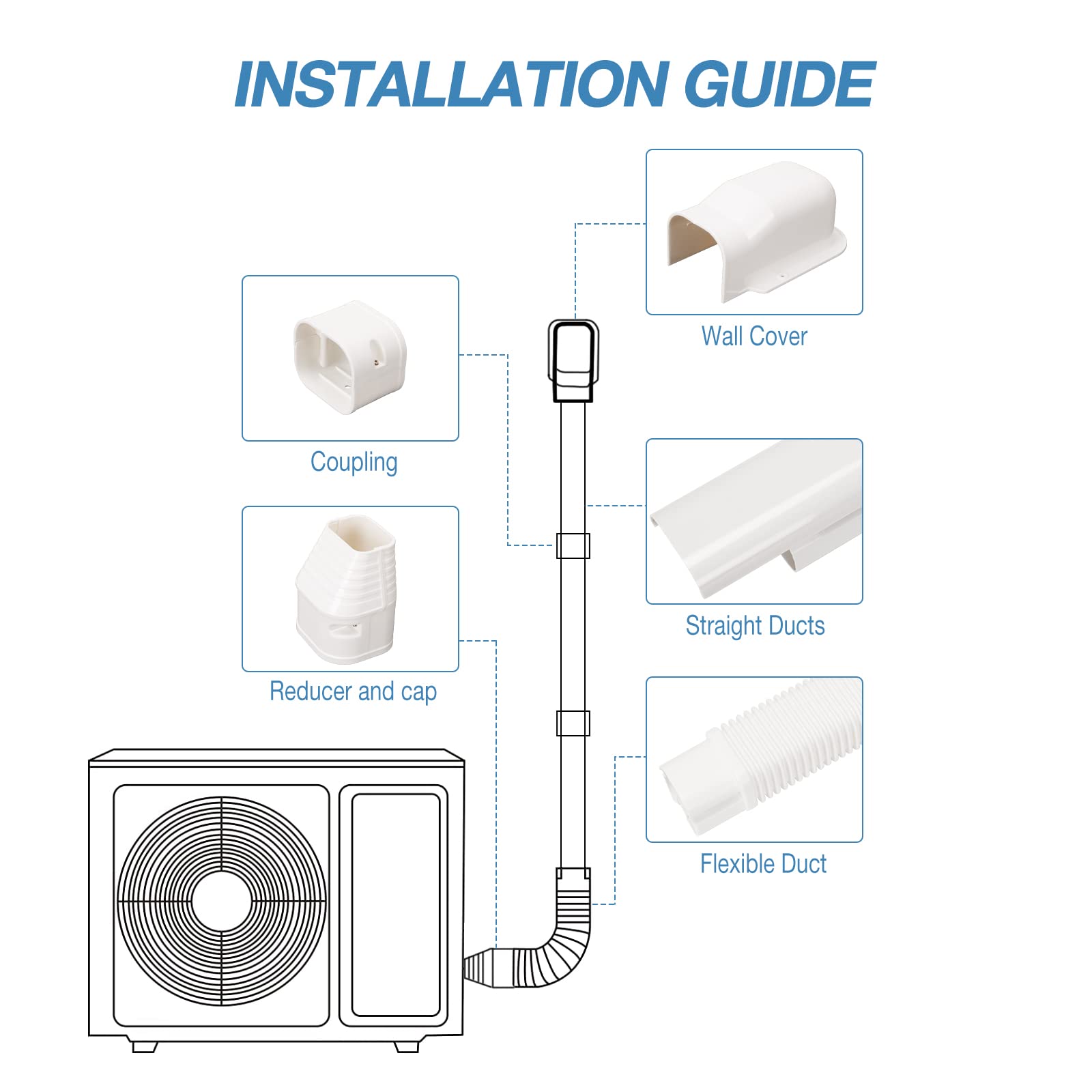 INSTALLATION GUIDE

Wall Cover

Coupling

Straight Ducts

Reducer and cap

Flexible Duct