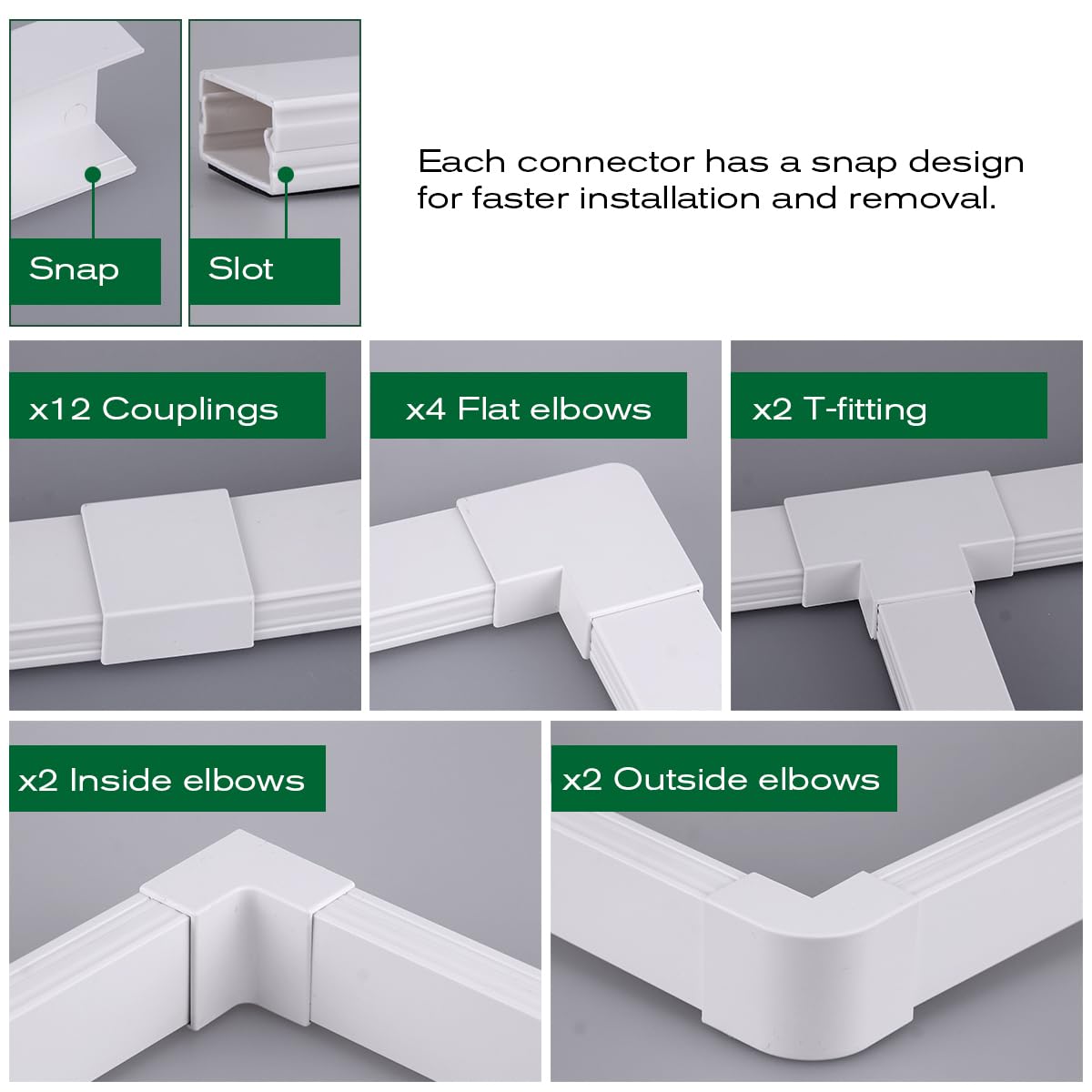 Snap

Slot

Each connector has a snap design for faster installation and removal.

x12 Couplings

x4 Flat elbows

x2 T-fitting

x2 Inside elbows

x2 Outside elbows