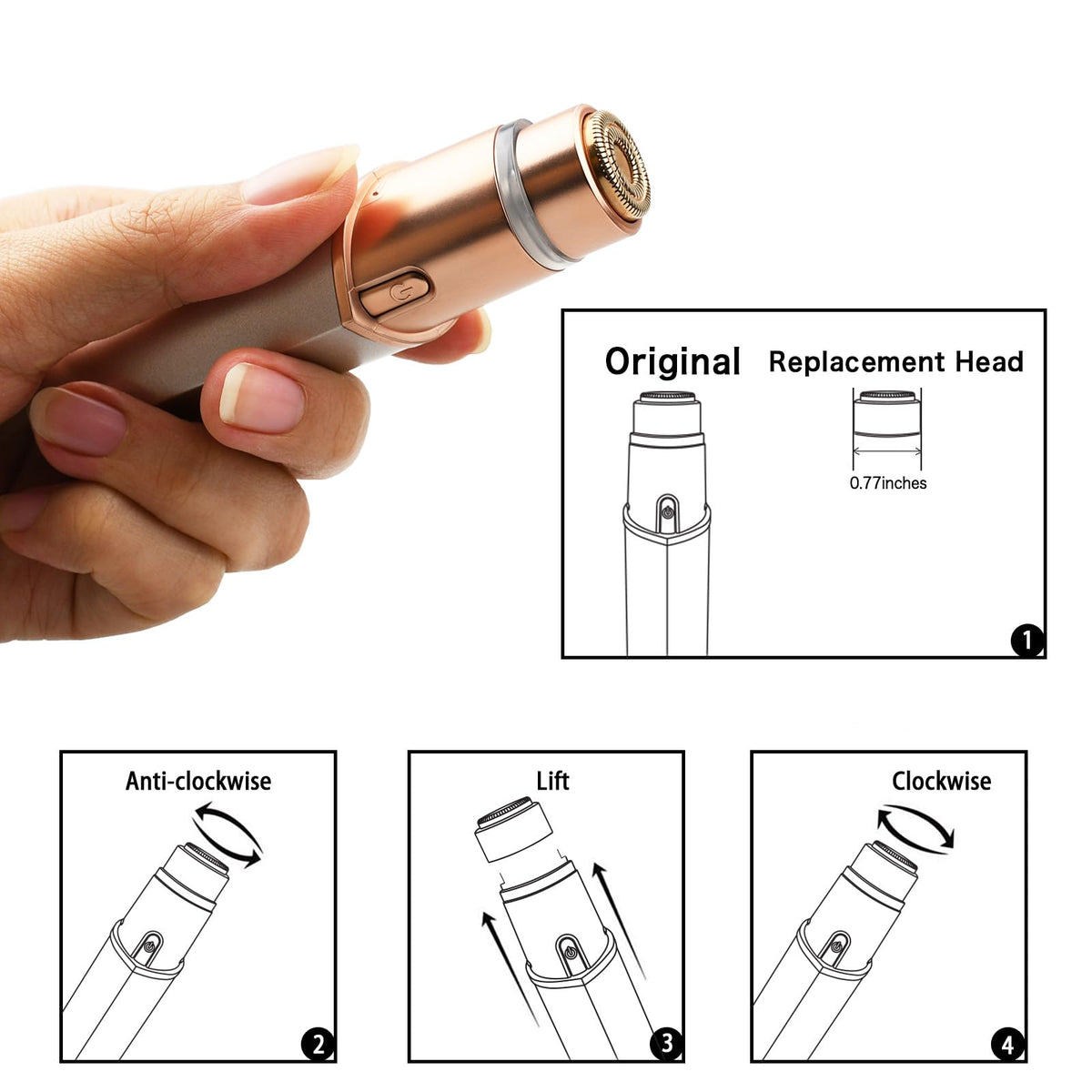 Original

Replacement Head

0.77inches

1

Anti-clockwise

2

Lift

3

Clockwise

4