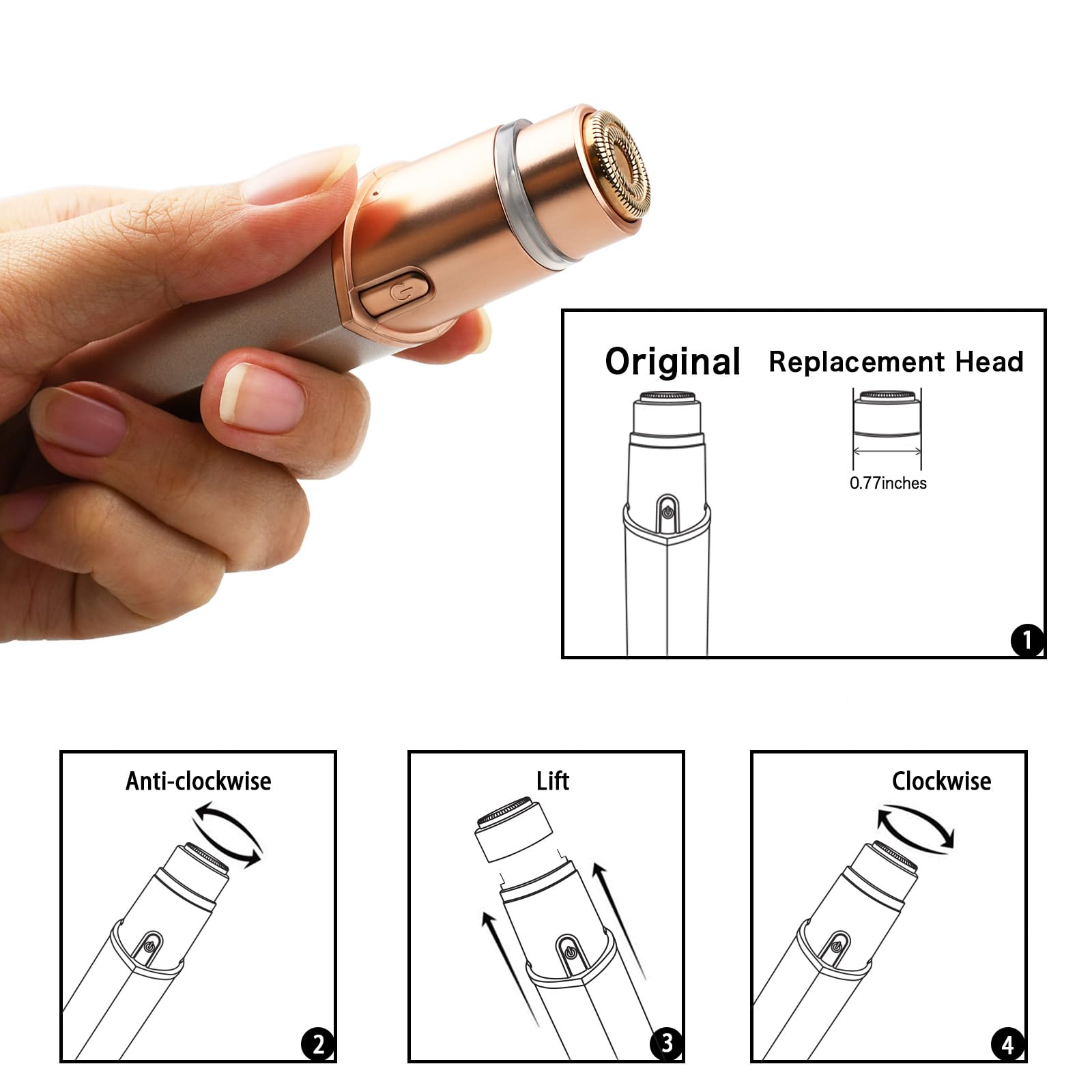 Original

Replacement Head

0.77inches

1

Anti-clockwise

2

Lift

3

Clockwise

4