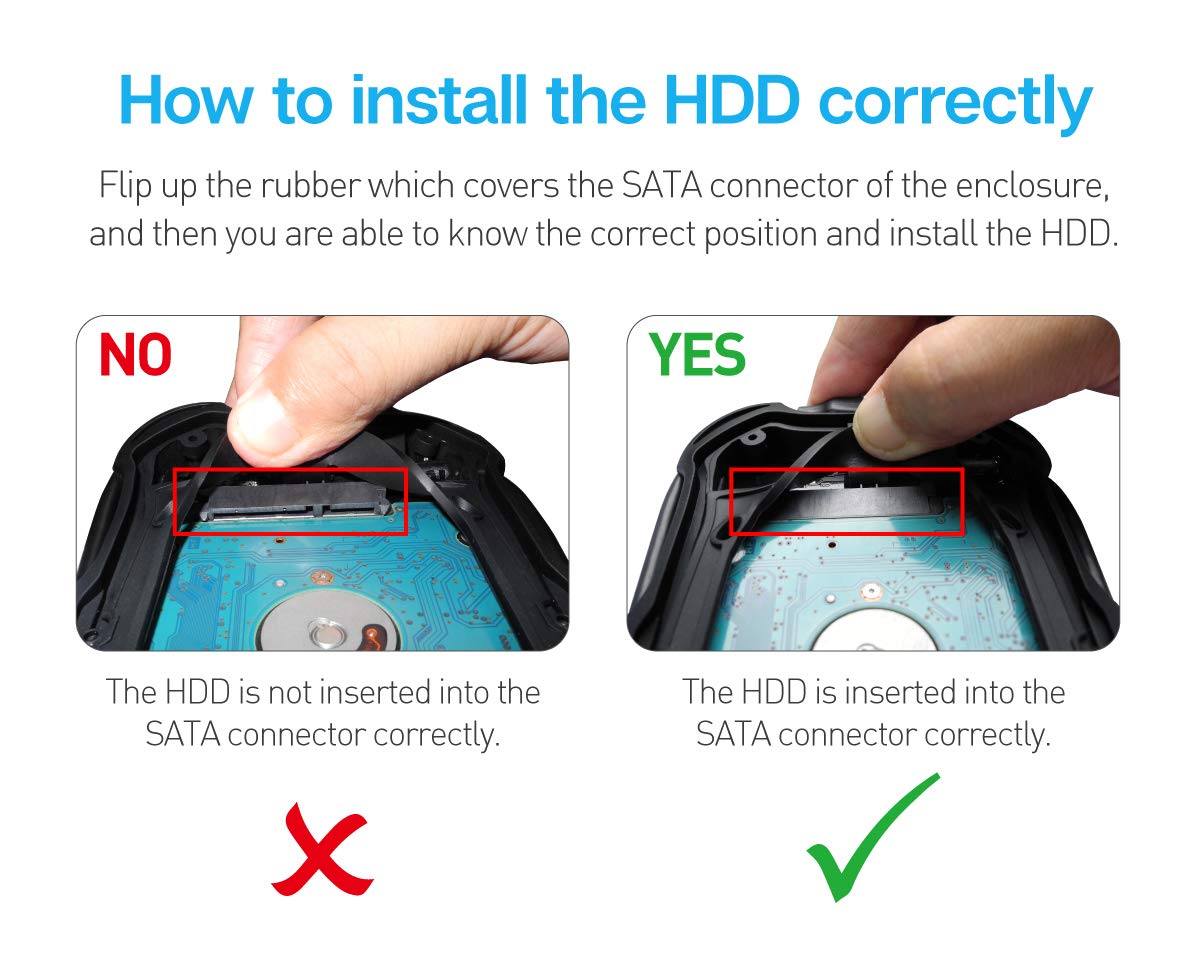 How to install the HDD correctly

Flip up the rubber which covers the SATA connector of the enclosure, and then you are able to know the correct position and install the HDD.

NO

The HDD is not inserted into the SATA connector correctly.

YES

The HDD is inserted into the SATA connector correctly.