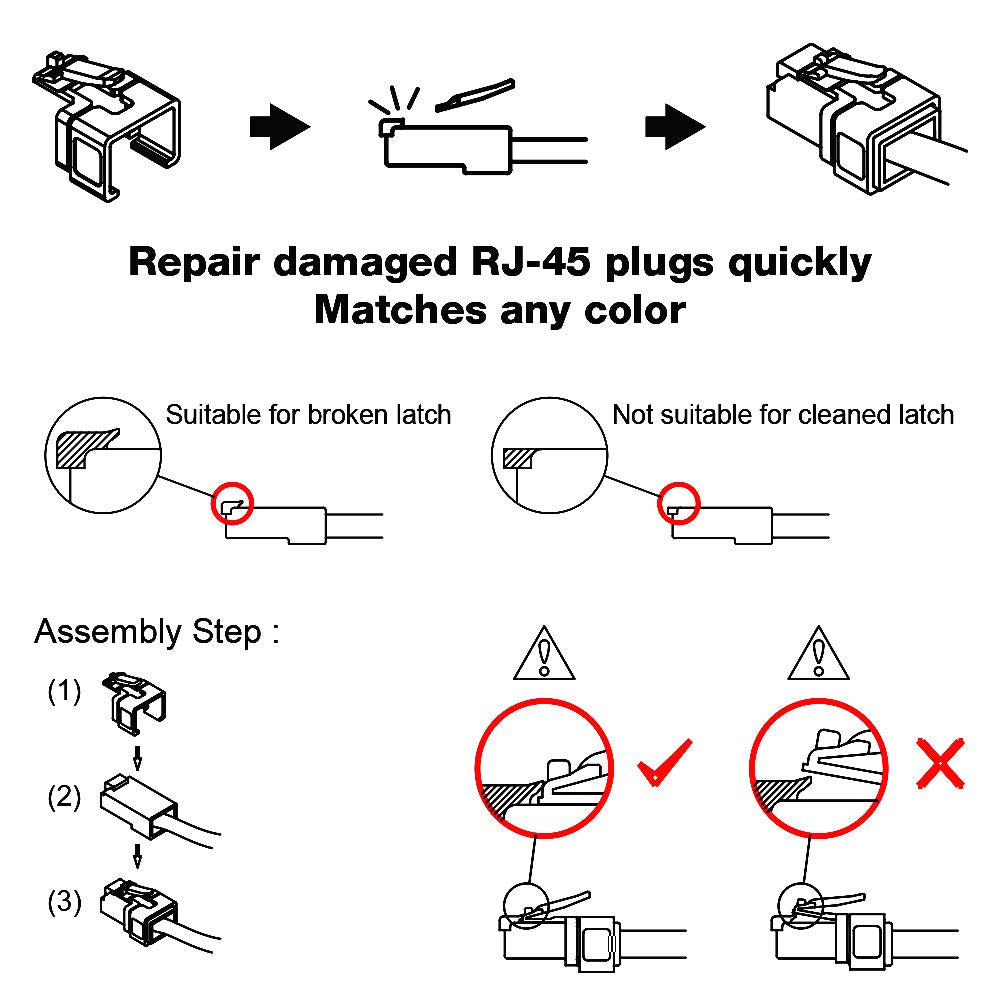 Repair damaged RJ-45 plugs quickly
Matches any color

Suitable for broken latch

Not suitable for cleaned latch

Assembly Step :

(1)

(2)

(3)