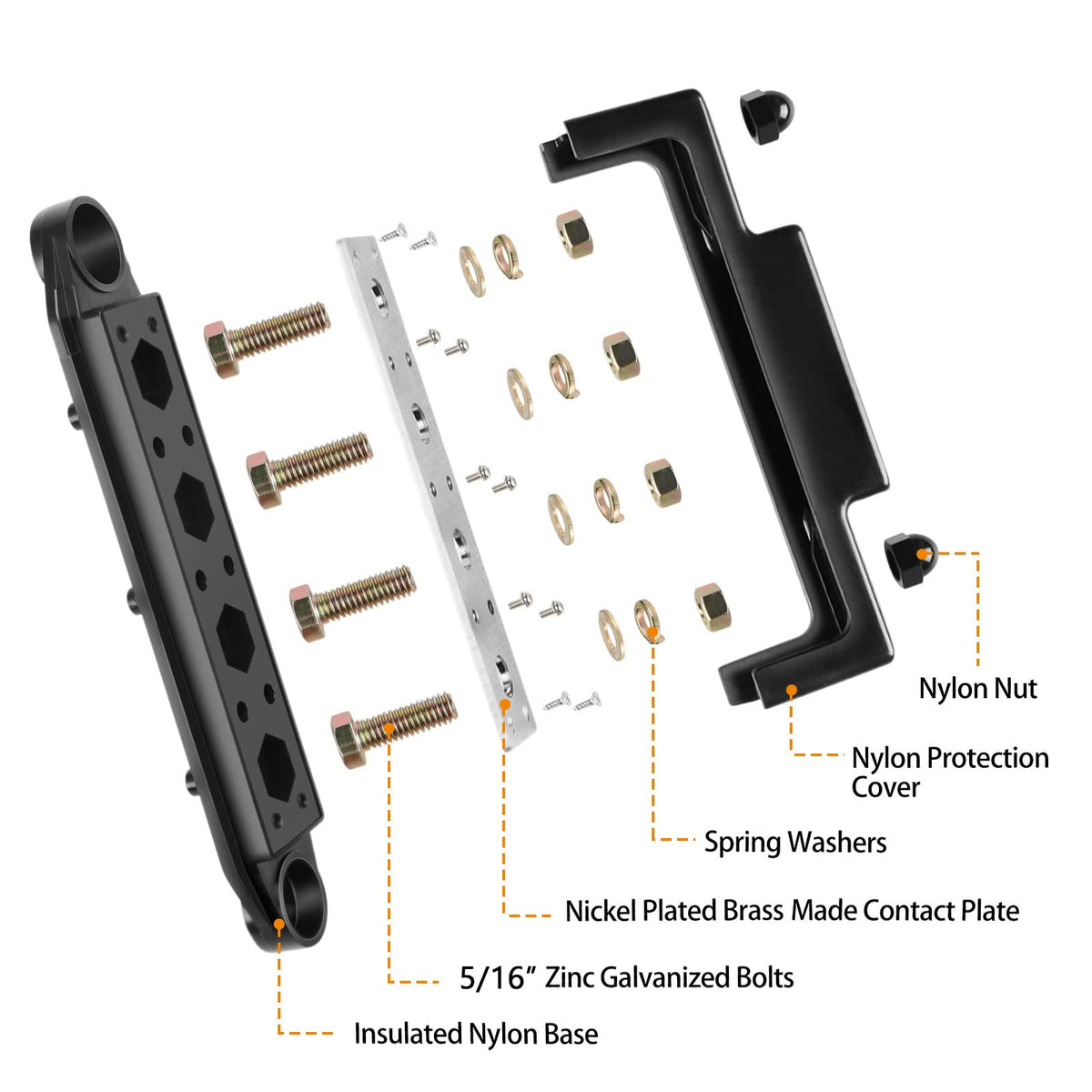 Nylon Nut

Nylon Protection Cover

Spring Washers

Nickel Plated Brass Made Contact Plate

5/16” Zinc Galvanized Bolts

Insulated Nylon Base