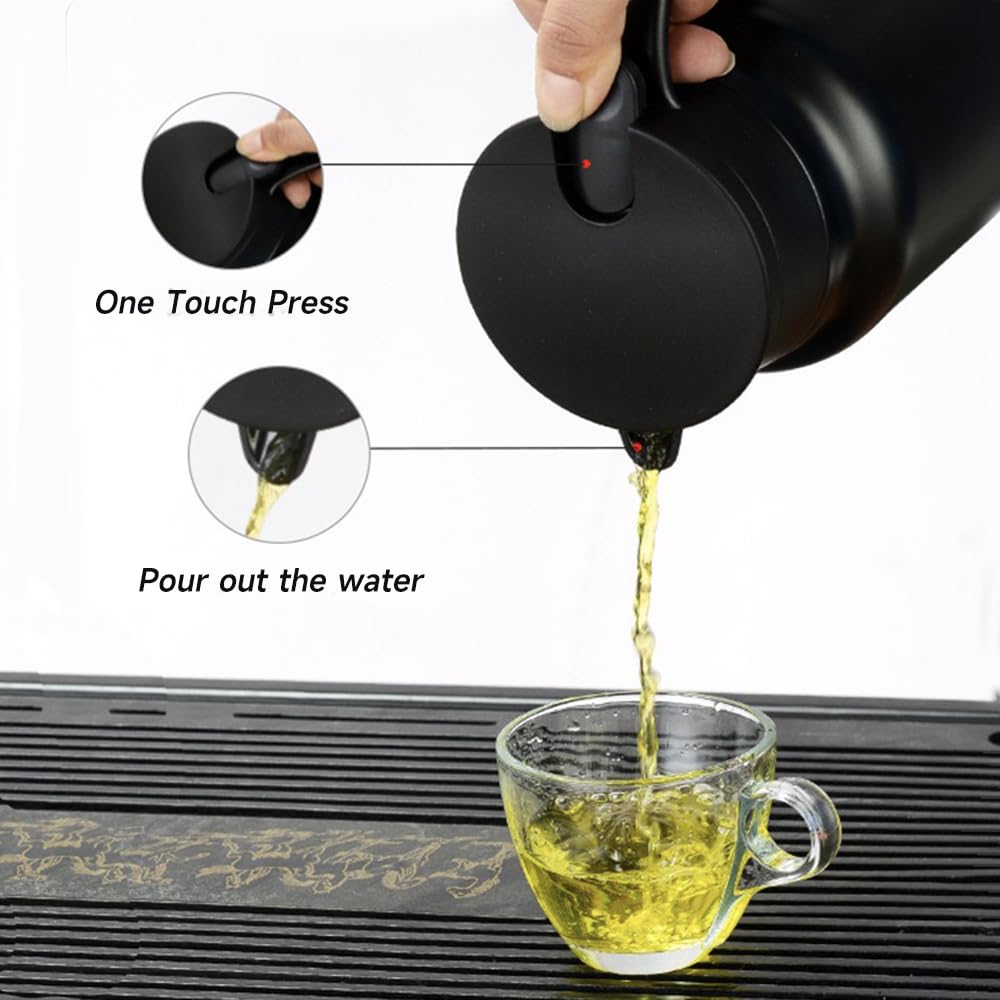 One Touch Press

Pour out the water