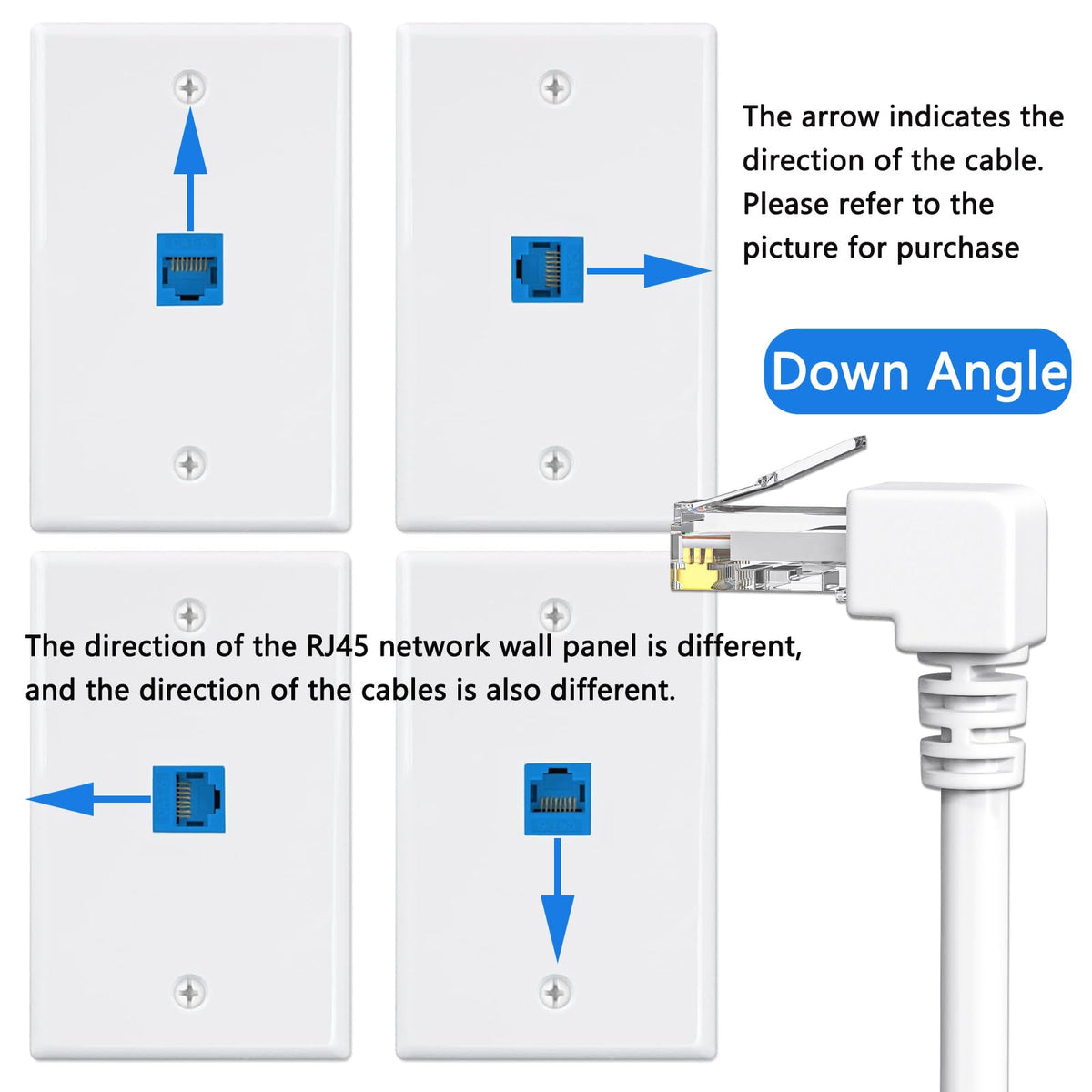 The arrow indicates the direction of the cable. Please refer to the picture for purchase

Down Angle

The direction of the RJ45 network wall panel is different, and the direction of the cables is also different.