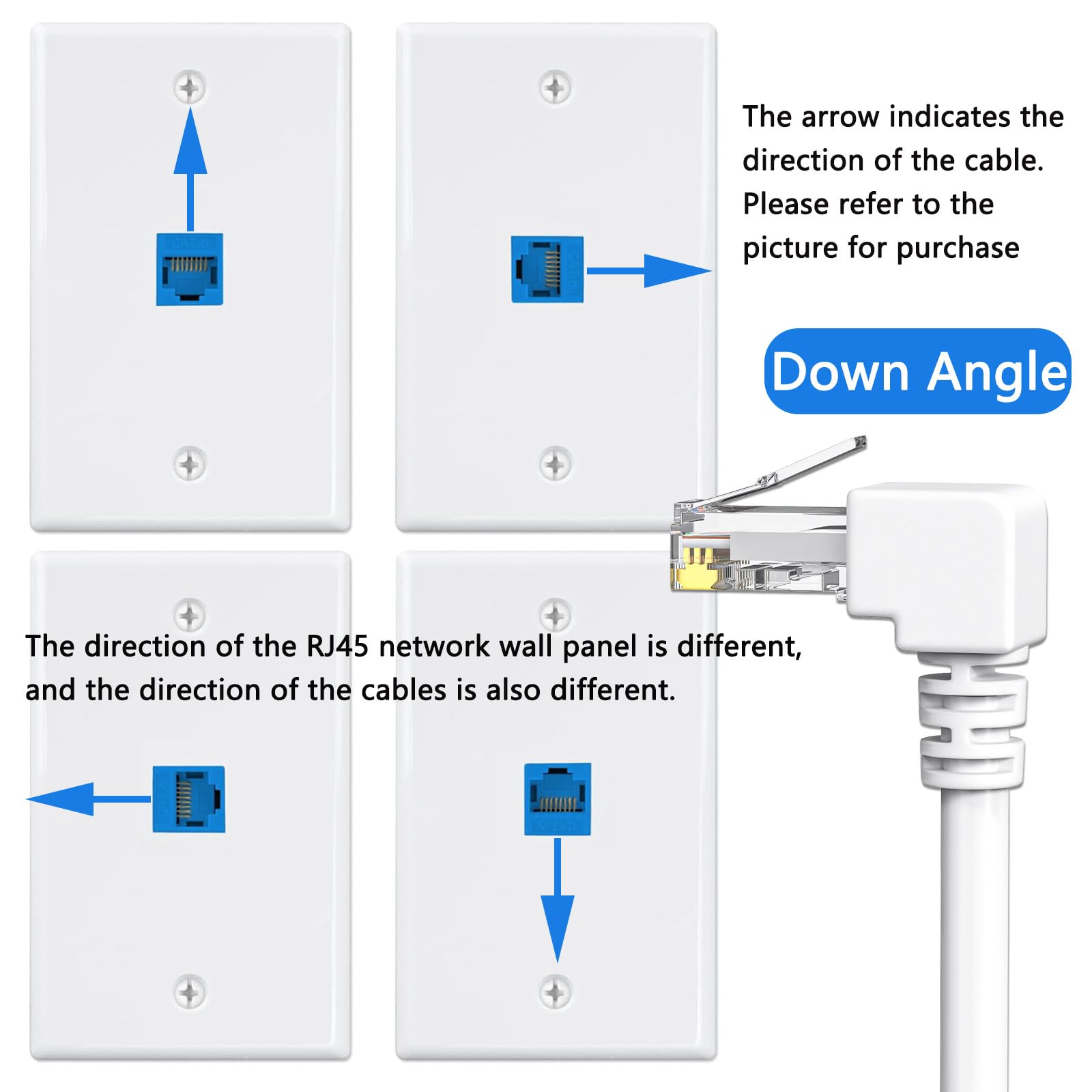 The arrow indicates the direction of the cable. Please refer to the picture for purchase

Down Angle

The direction of the RJ45 network wall panel is different, and the direction of the cables is also different.