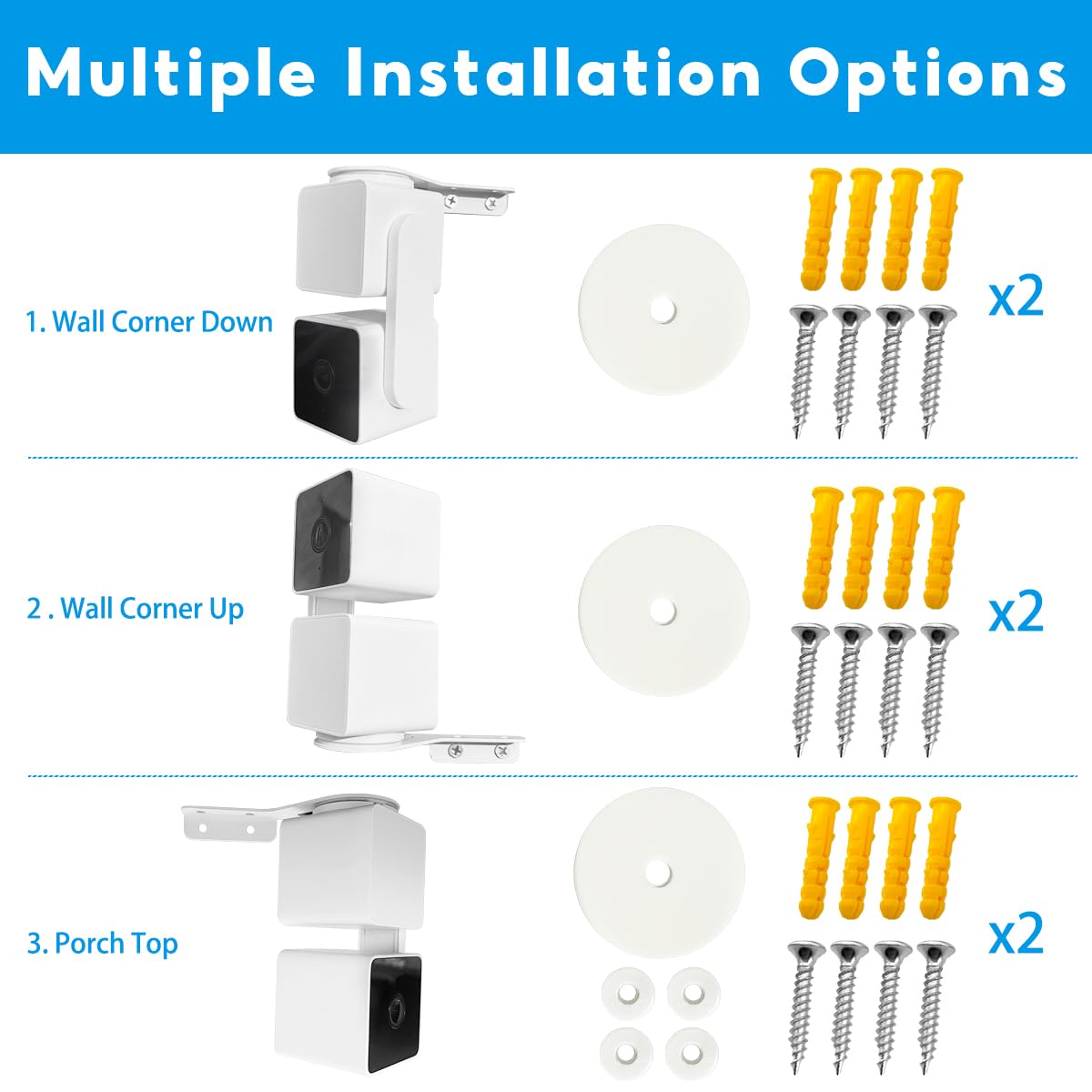 Multiple Installation Options

1. Wall Corner Down

x2

2 . Wall Corner Up

x2

3. Porch Top

x2