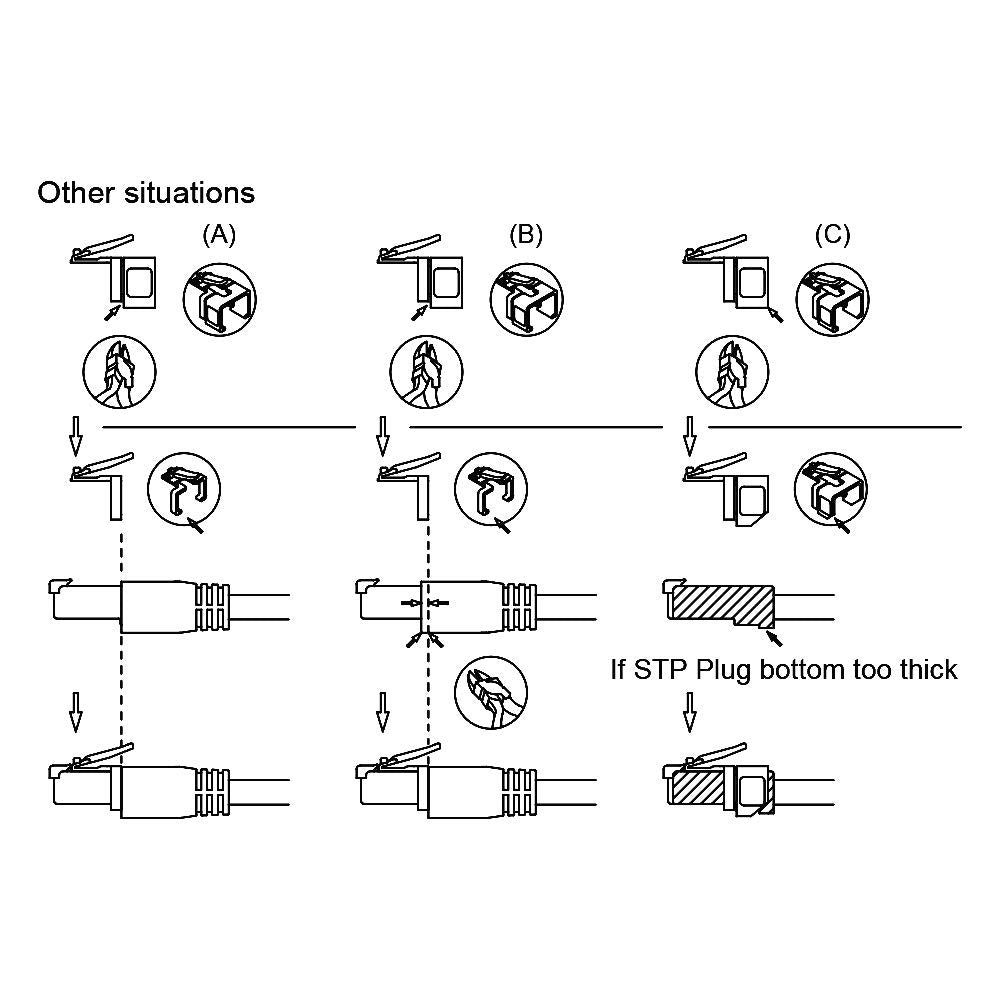 Other situations

(A)

(B)

(C)

If STP Plug bottom too thick