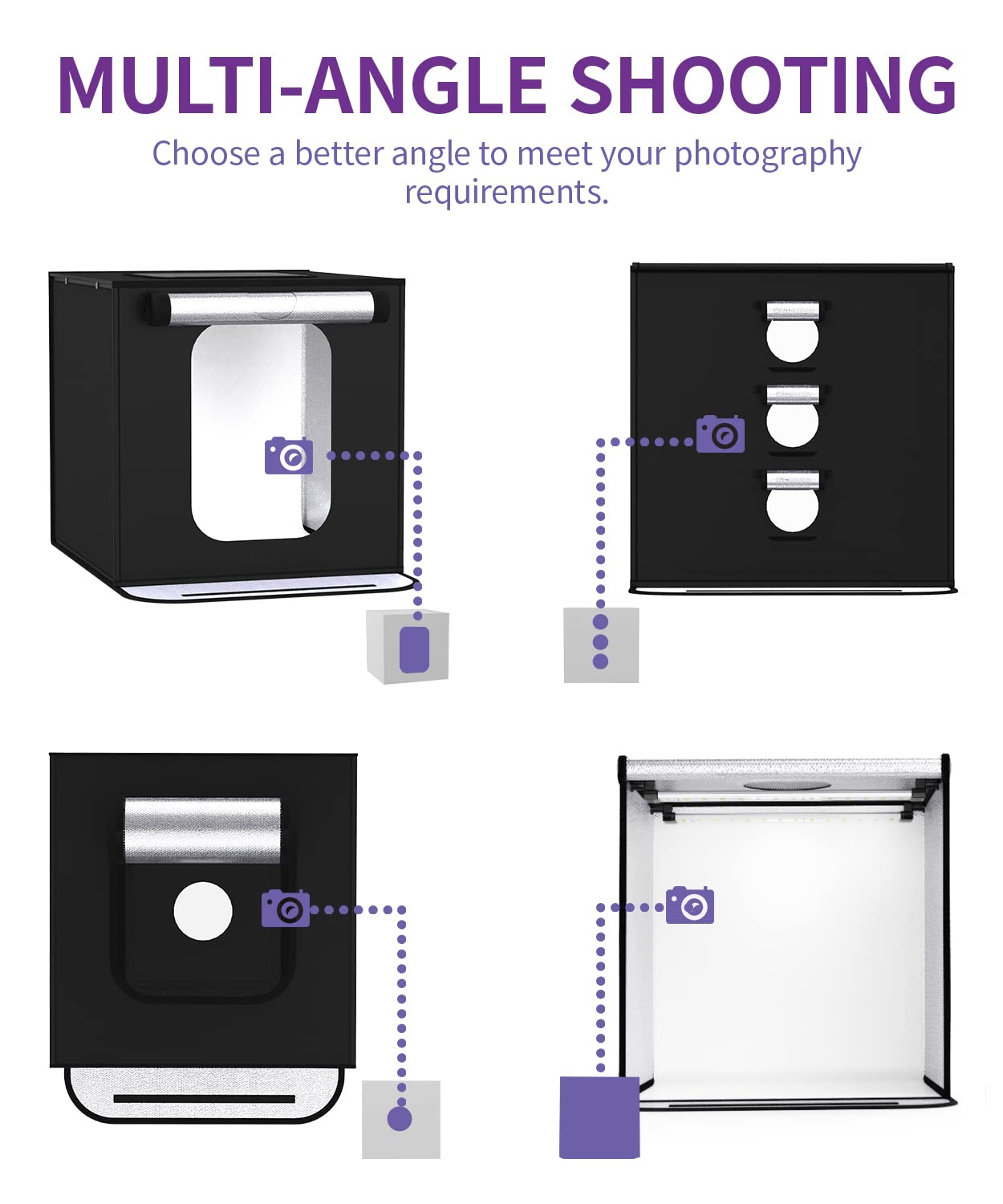 MULTI-ANGLE SHOOTING
Choose a better angle to meet your photography requirements.