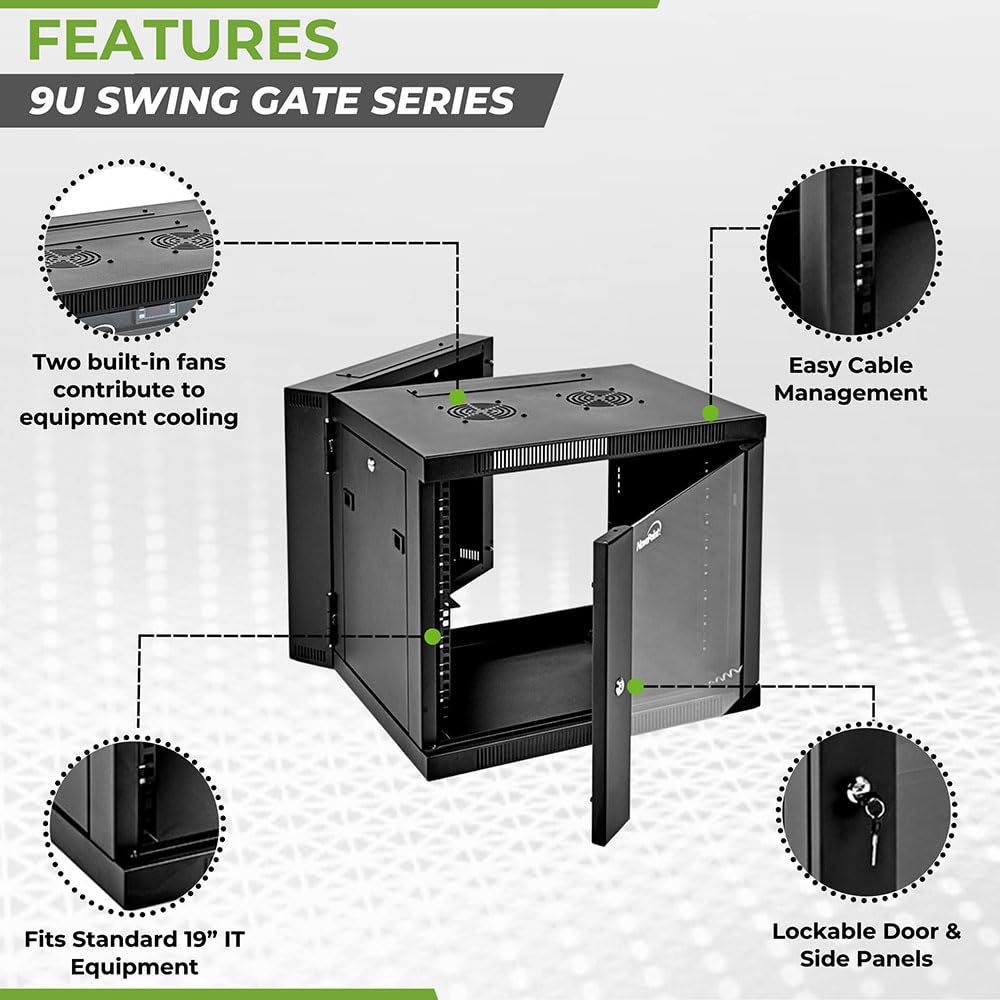 FEATURES

9U SWING GATE SERIES

Two built-in fans contribute to equipment cooling

Easy Cable Management

Fits Standard 19” IT Equipment

Lockable Door & Side Panels