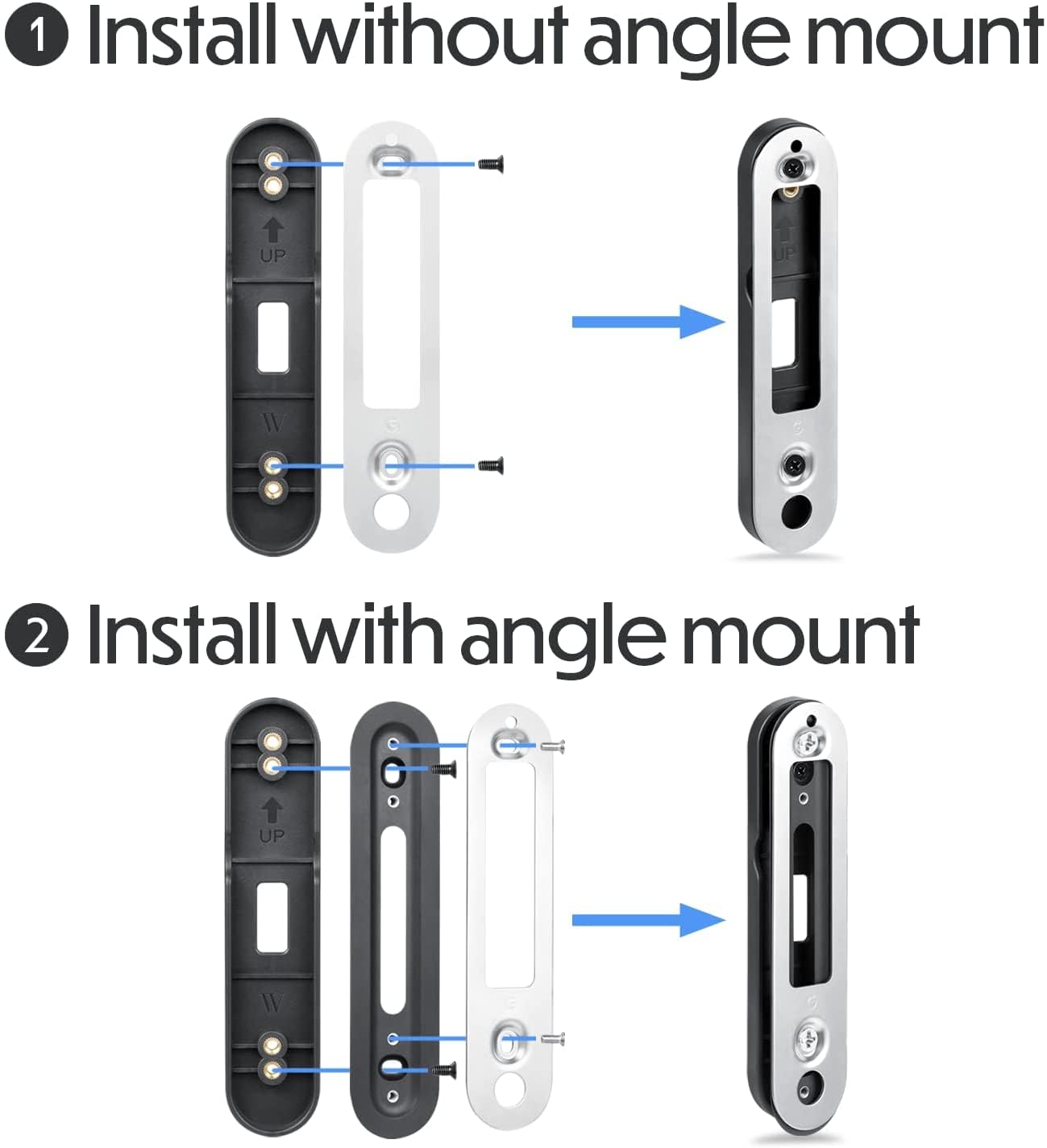 1 Install without angle mount

UP

W

UP

2 Install with angle mount

UP

W