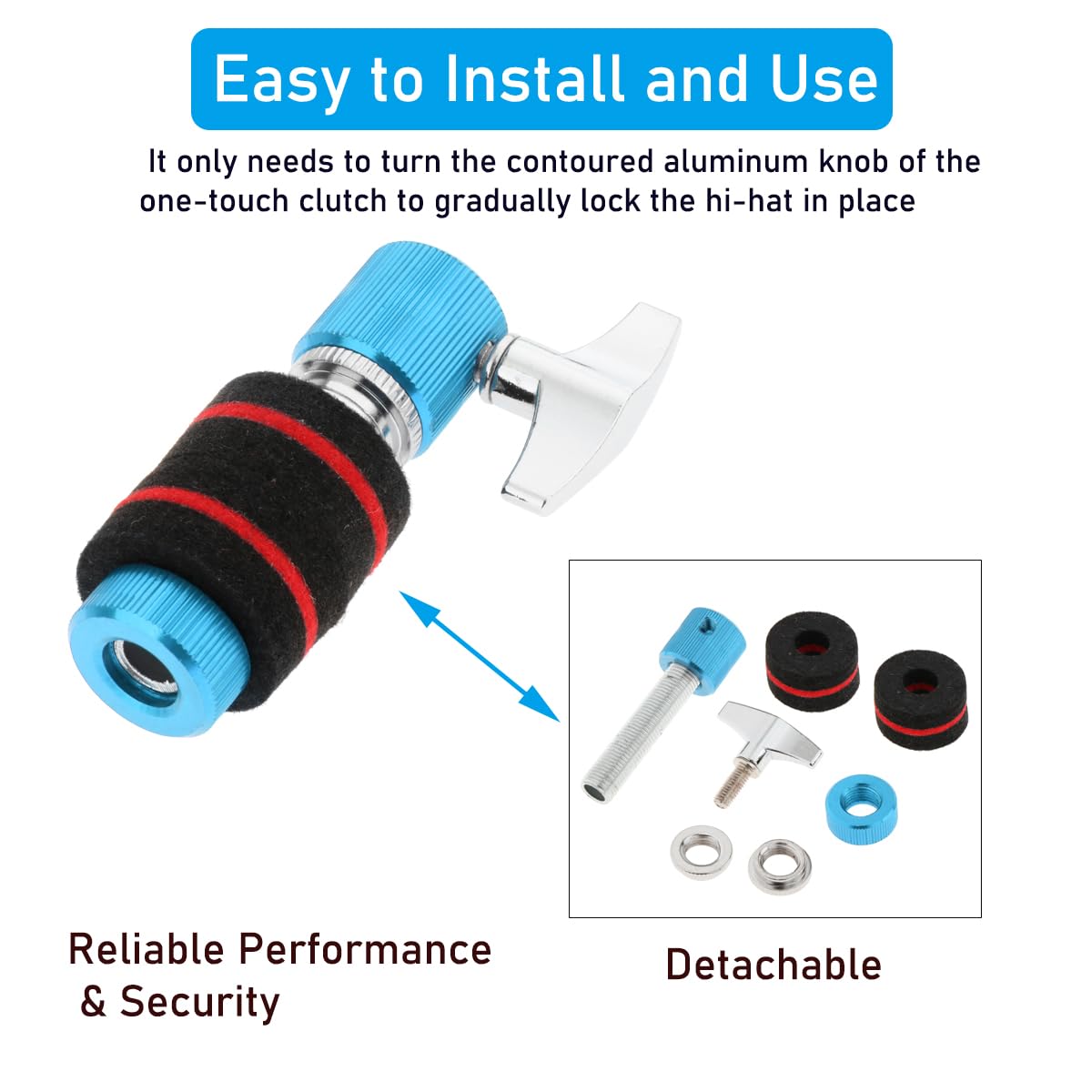 Easy to Install and Use

It only needs to turn the contoured aluminum knob of the one-touch clutch to gradually lock the hi-hat in place

Reliable Performance & Security

Detachable