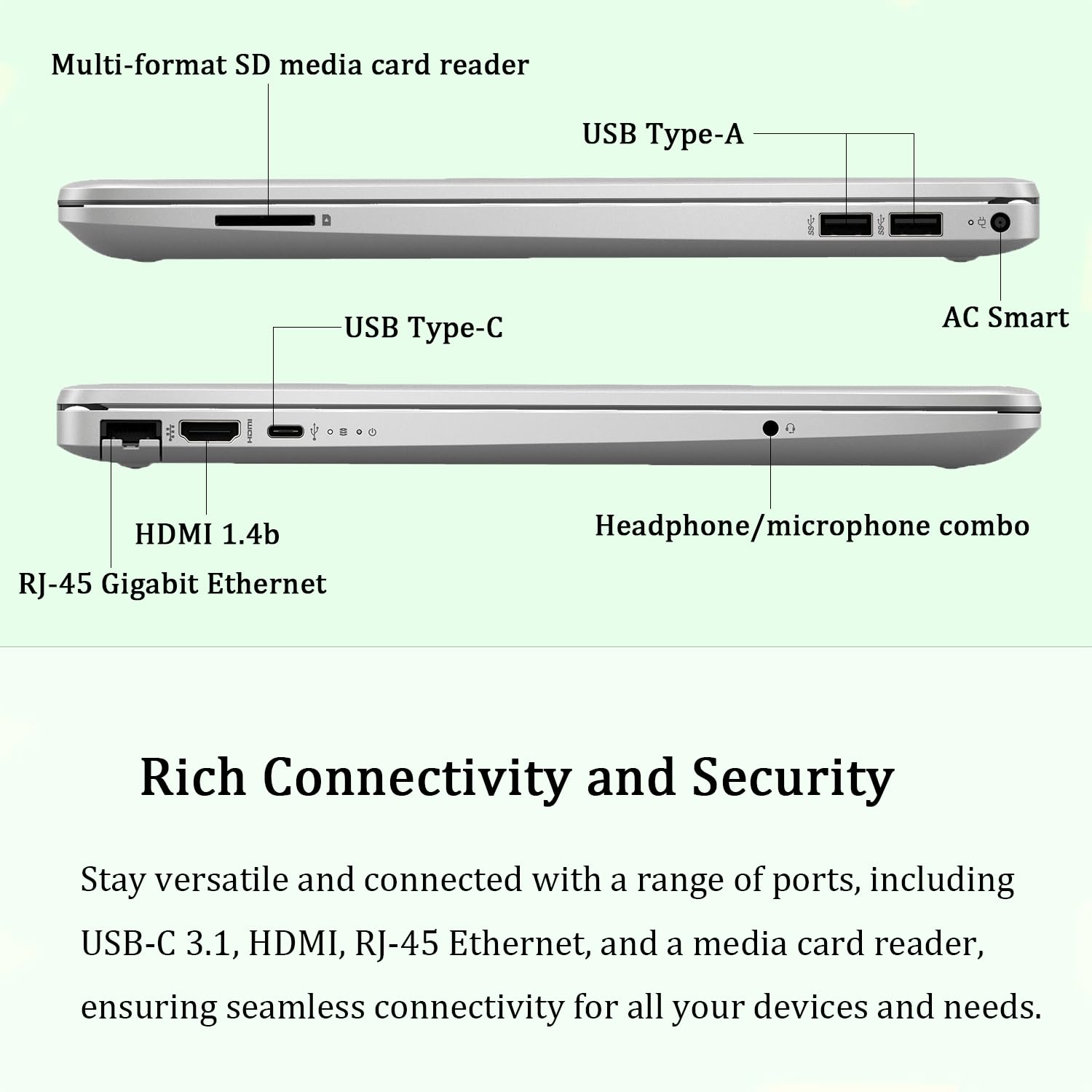 Multi-format SD media card reader

USB Type-A

AC Smart

USB Type-C

HDMI

HDMI 1.4b

RJ-45 Gigabit Ethernet

Headphone/microphone combo

Rich Connectivity and Security

Stay versatile and connected with a range of ports, including USB-C 3.1, HDMI, RJ-45 Ethernet, and a media card reader, ensuring seamless connectivity for all your devices and needs.