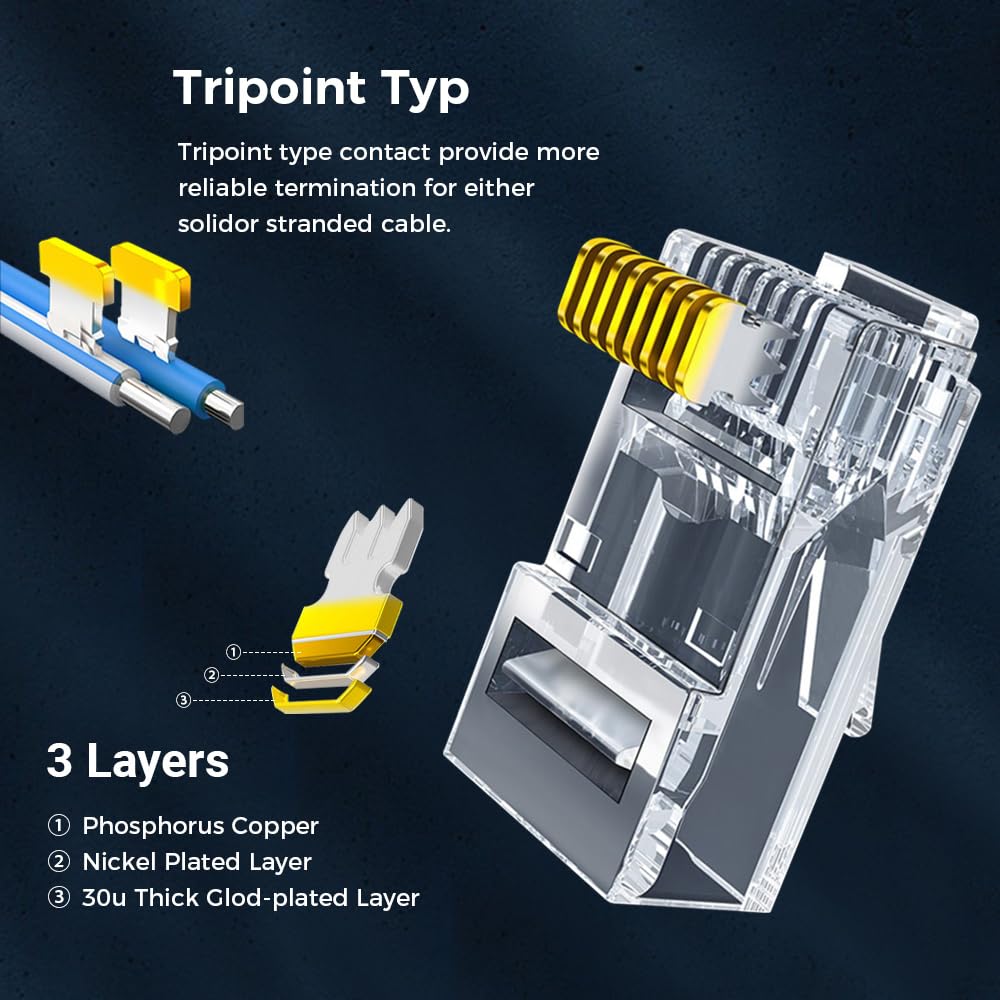 Tripoint Typ

Tripoint type contact provide more reliable termination for either solidor stranded cable.

①
②
③

3 Layers

① Phosphorus Copper
② Nickel Plated Layer
③ 30u Thick Glod-plated Layer