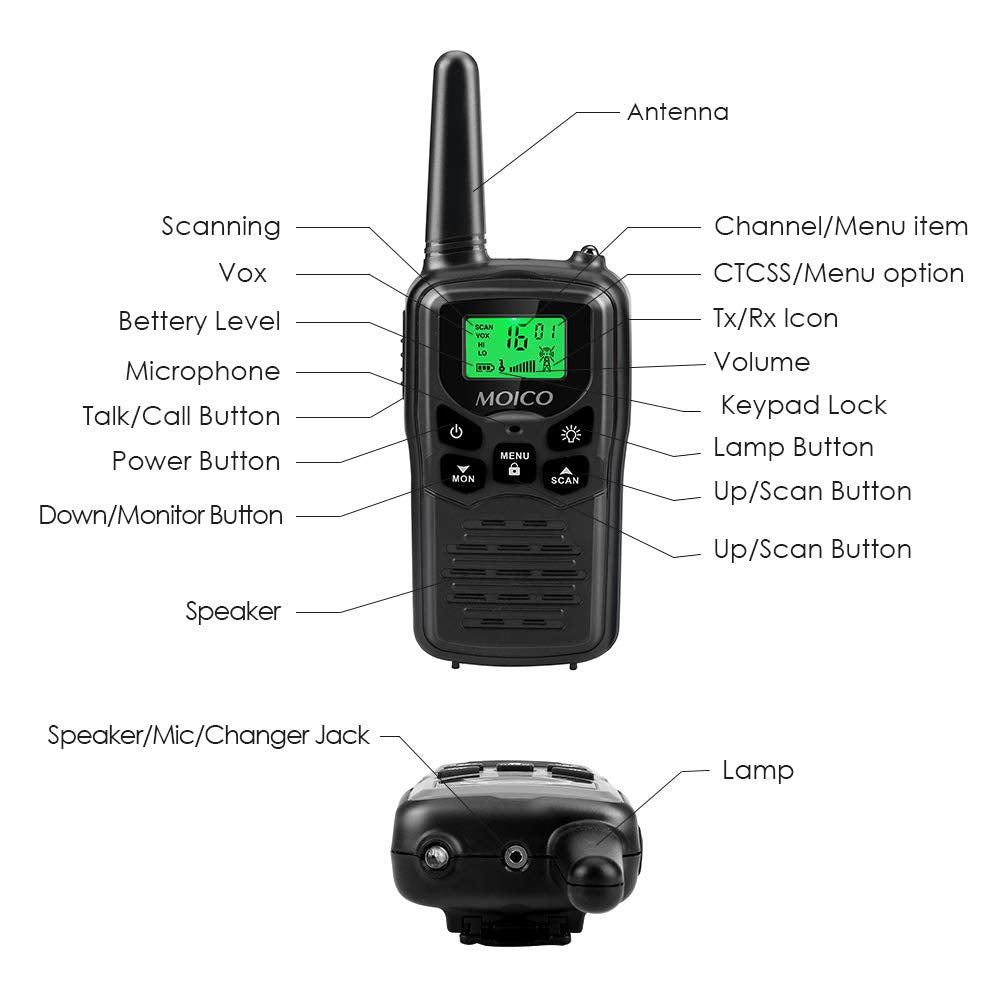 Antenna

Scanning
Vox
Bettery Level
Microphone
Talk/Call Button
Power Button
Down/Monitor Button
Speaker

Channel/Menu item
CTCSS/Menu option
Tx/Rx Icon
Volume
Keypad Lock
Lamp Button
Up/Scan Button
Up/Scan Button

SCAN
VOX
HI
LO
16 01

MOICO
MENU
MON
SCAN

Speaker/Mic/Changer Jack
Lamp