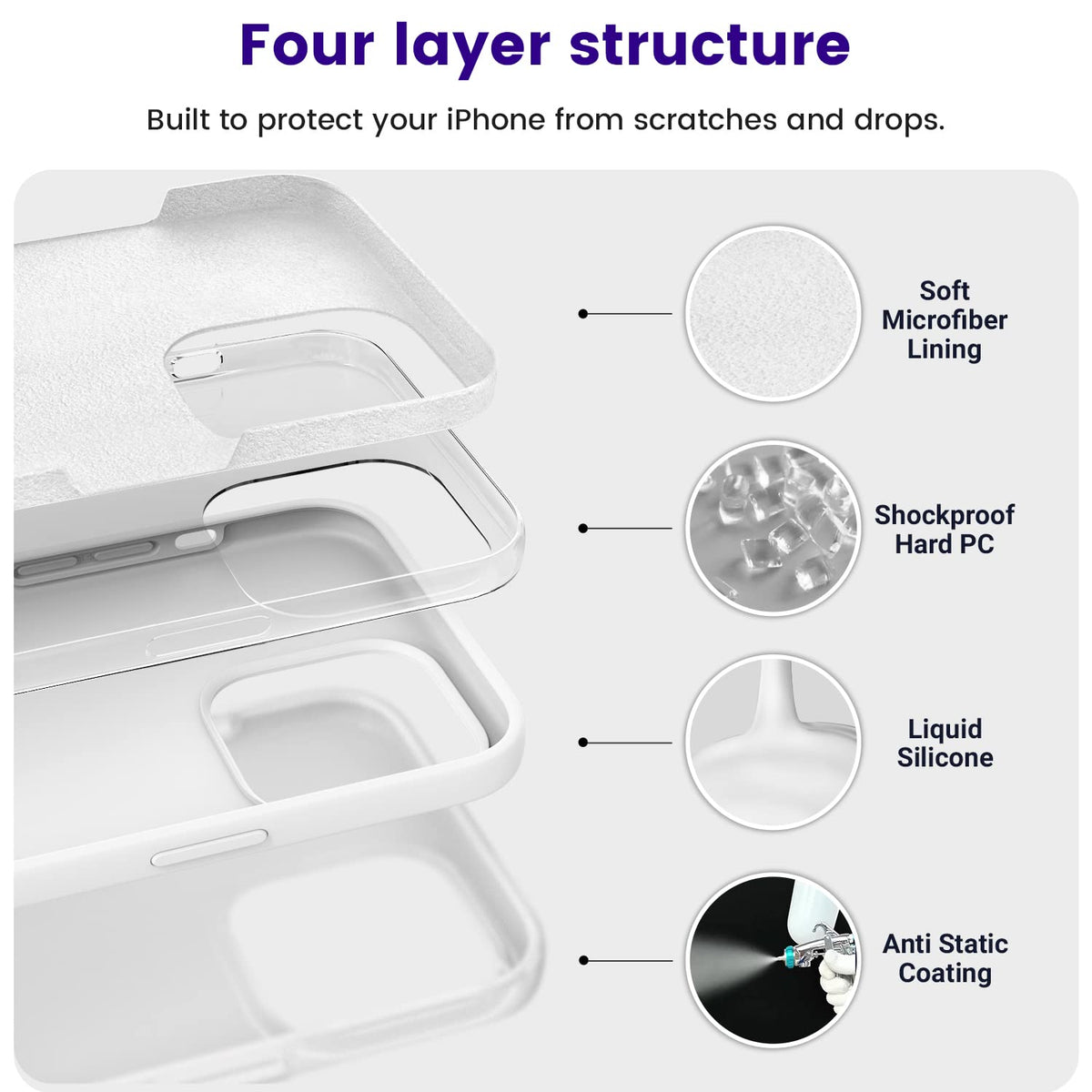 Four layer structure

Built to protect your iPhone from scratches and drops.

Soft Microfiber Lining

Shockproof Hard PC

Liquid Silicone

Anti Static Coating