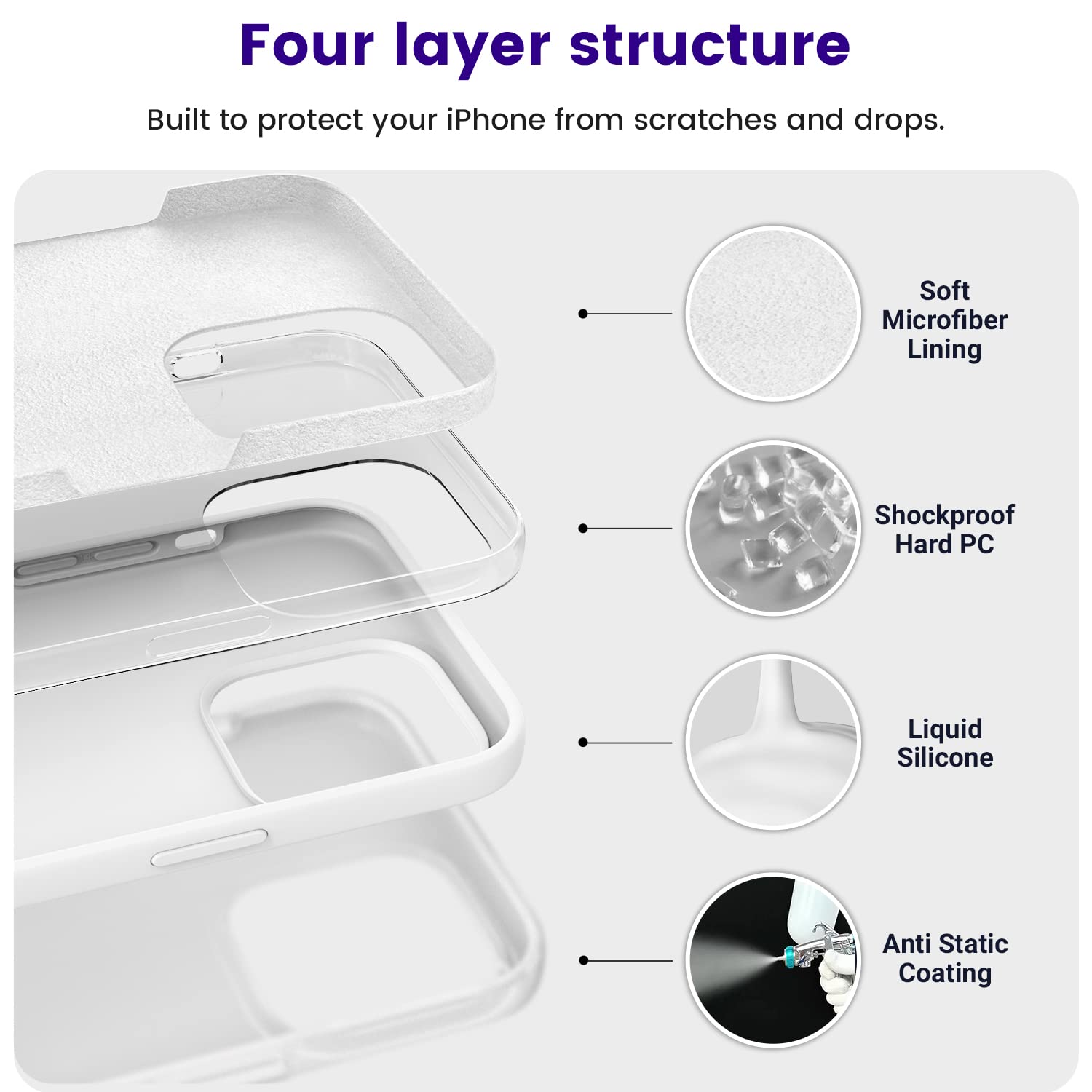 Four layer structure

Built to protect your iPhone from scratches and drops.

Soft Microfiber Lining

Shockproof Hard PC

Liquid Silicone

Anti Static Coating