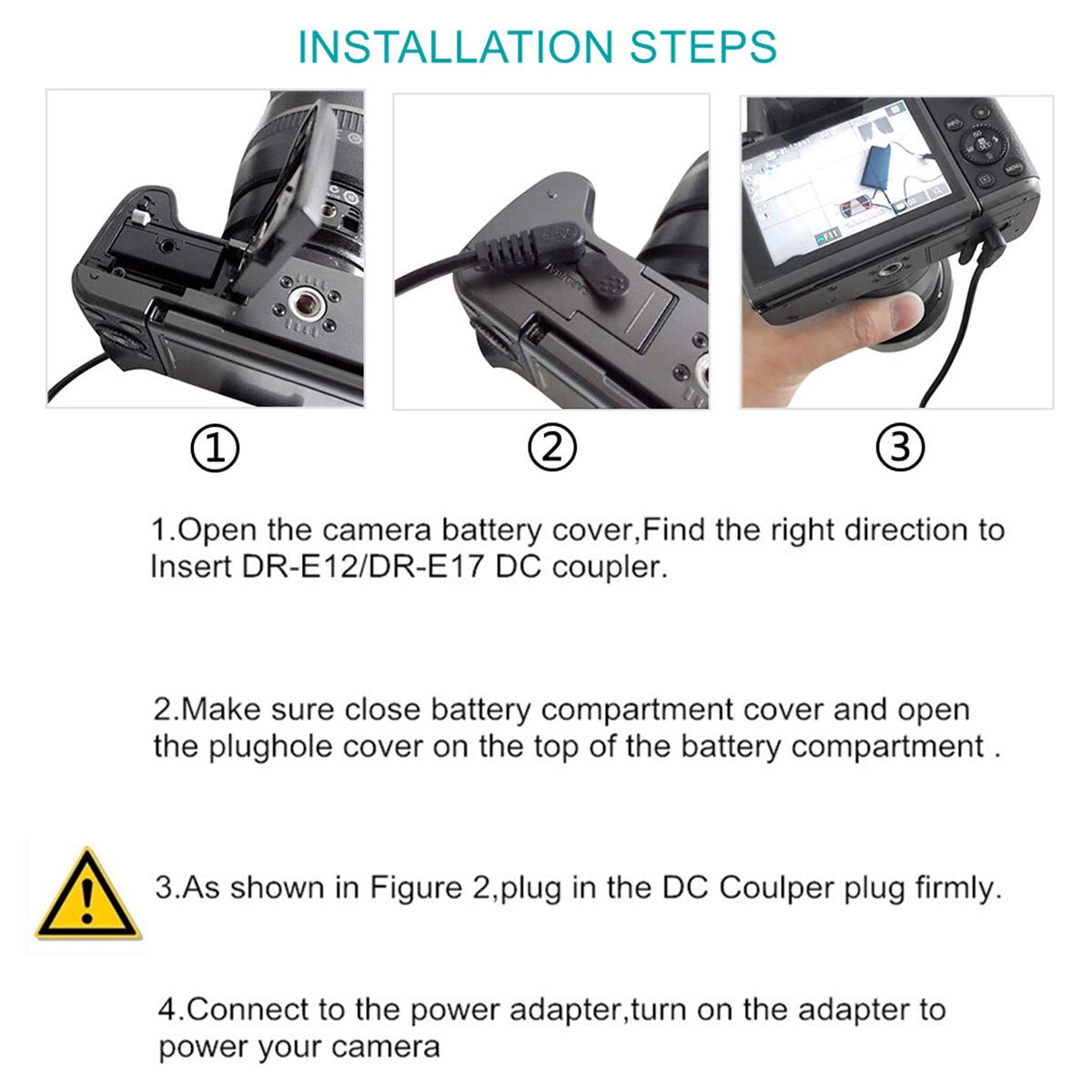 INSTALLATION STEPS

①

②

③

1.Open the camera battery cover,Find the right direction to Insert DR-E12/DR-E17 DC coupler.

2.Make sure close battery compartment cover and open the plughole cover on the top of the battery compartment .

3.As shown in Figure 2,plug in the DC Coulper plug firmly.

4.Connect to the power adapter,turn on the adapter to power your camera