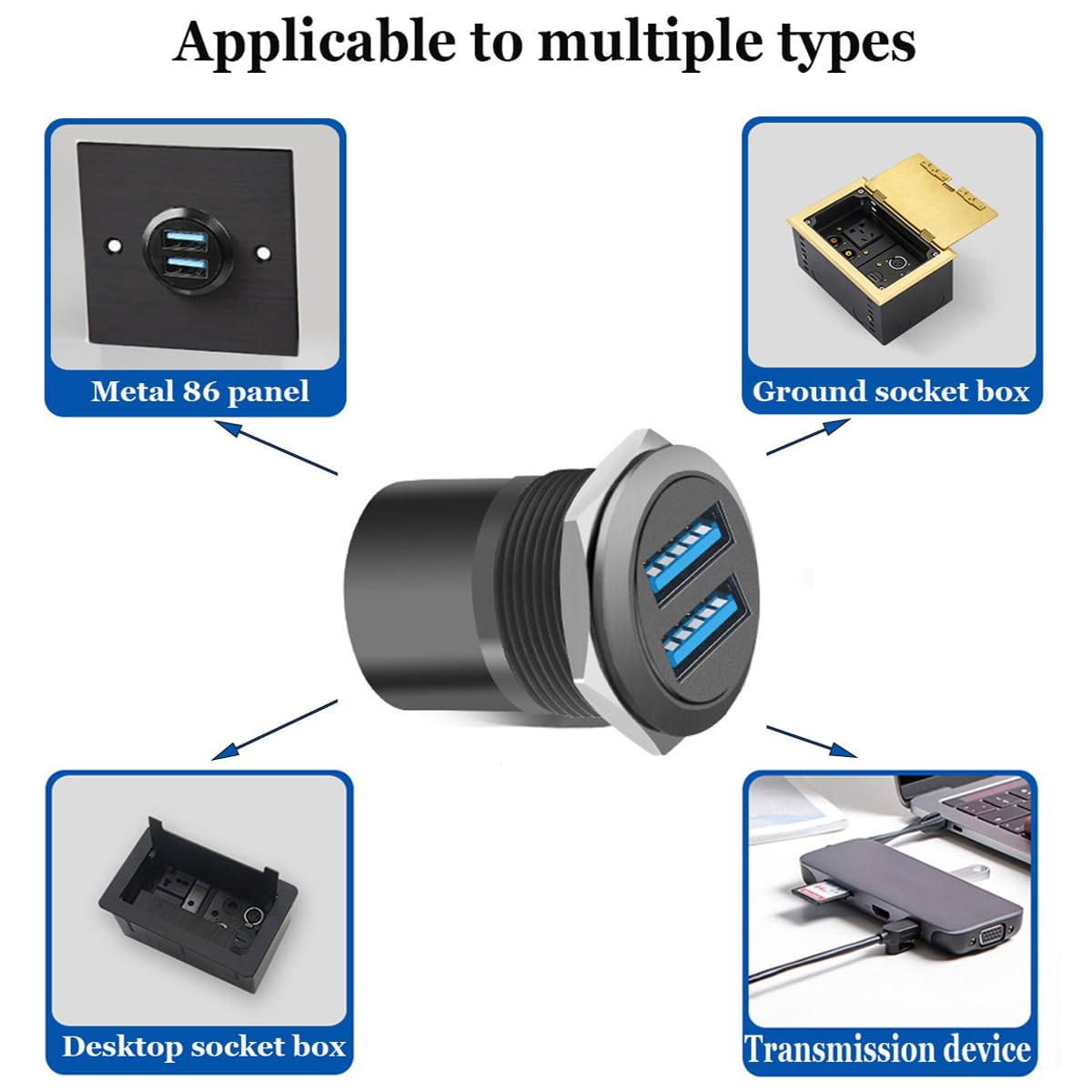 Applicable to multiple types

Metal 86 panel

Ground socket box

Desktop socket box

Transmission device