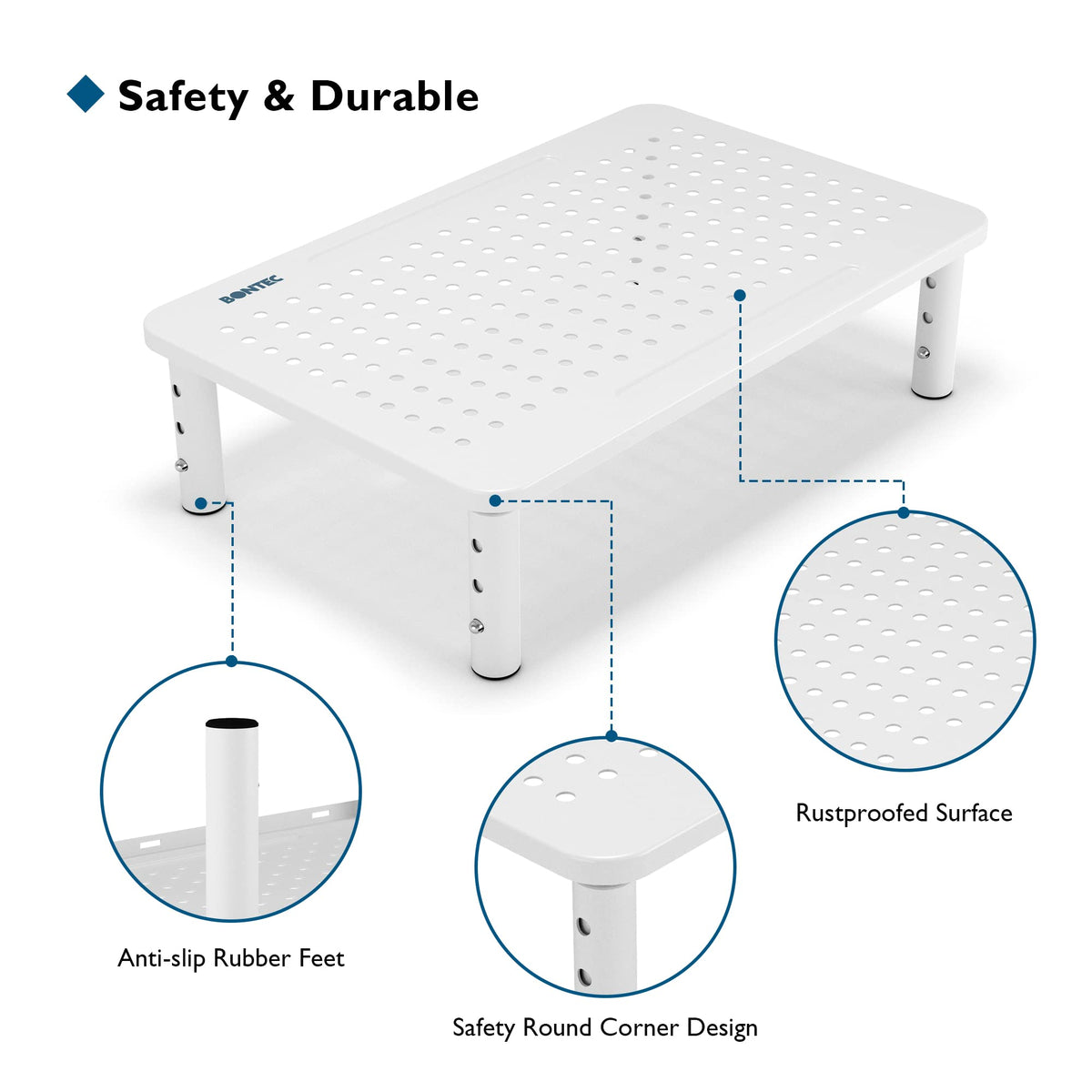 Safety & Durable

BONTEC

Rustproofed Surface

Anti-slip Rubber Feet

Safety Round Corner Design