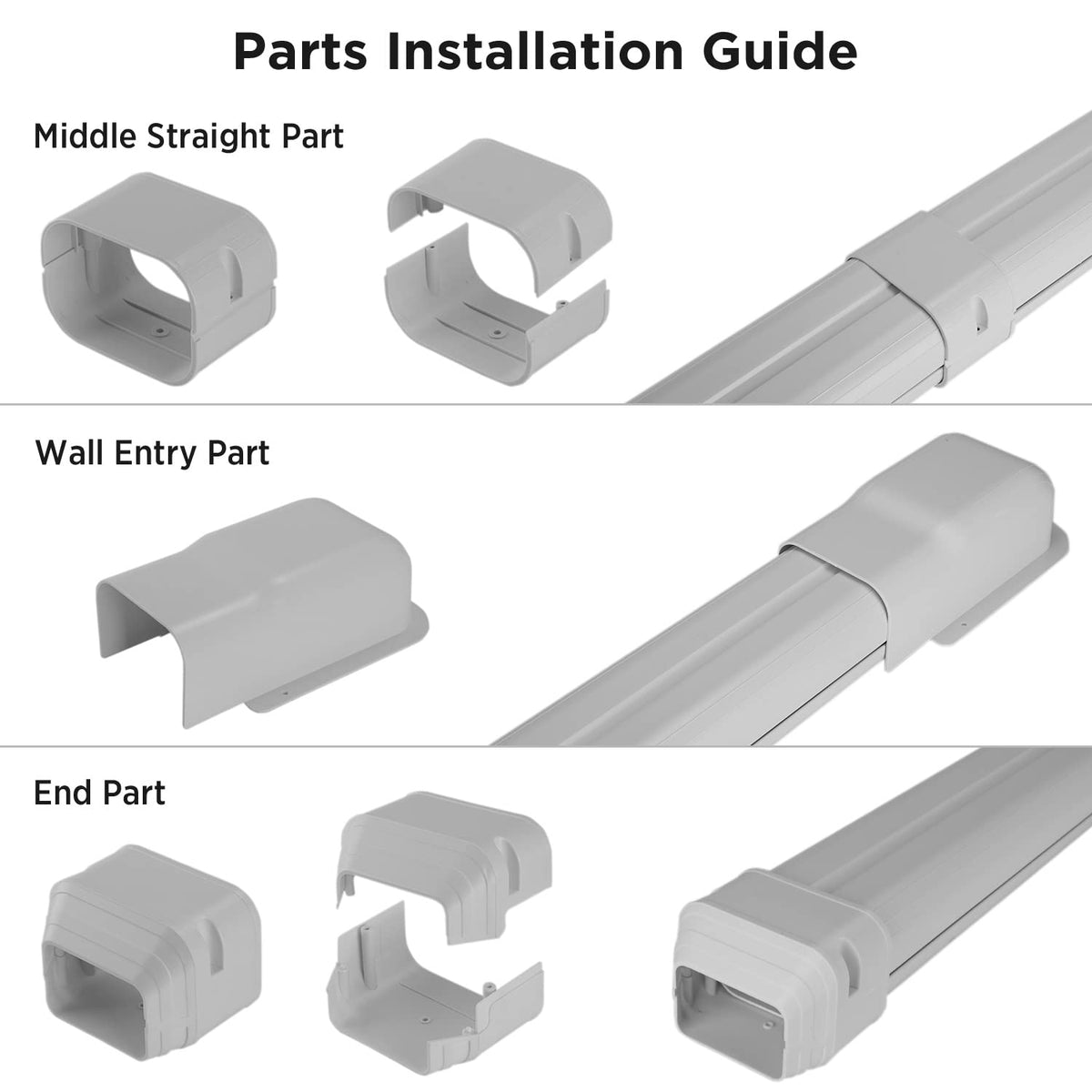 Parts Installation Guide

Middle Straight Part

Wall Entry Part

End Part