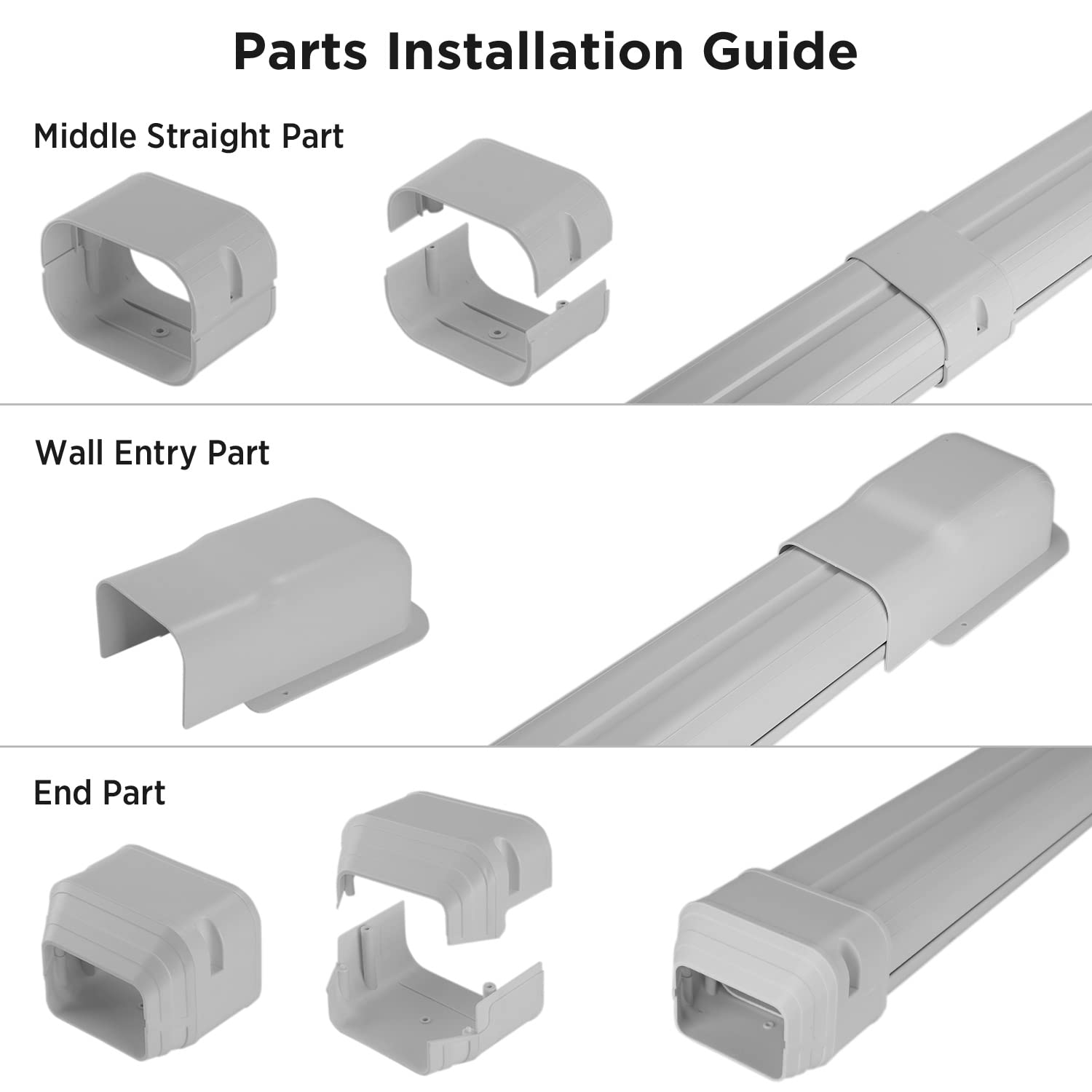 Parts Installation Guide

Middle Straight Part

Wall Entry Part

End Part