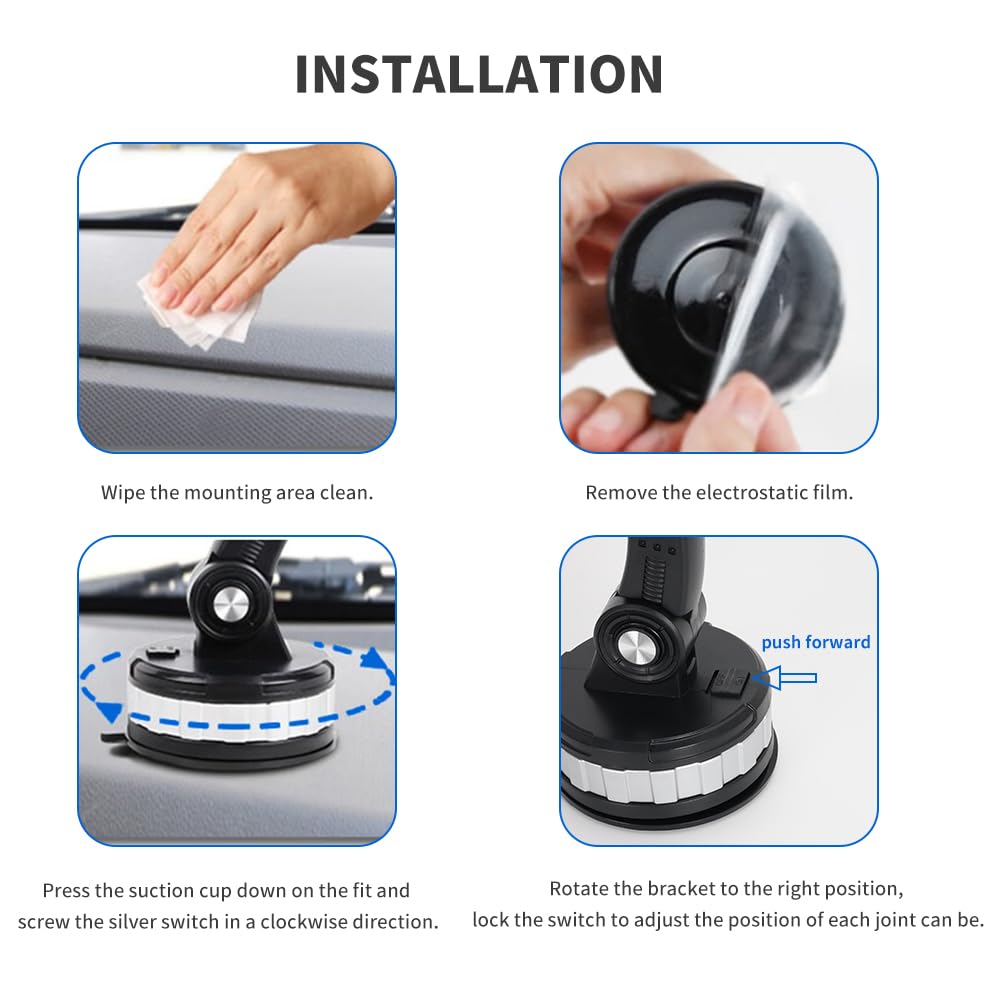 INSTALLATION

Wipe the mounting area clean.

Remove the electrostatic film.

push forward

Press the suction cup down on the fit and screw the silver switch in a clockwise direction.

Rotate the bracket to the right position, lock the switch to adjust the position of each joint can be.