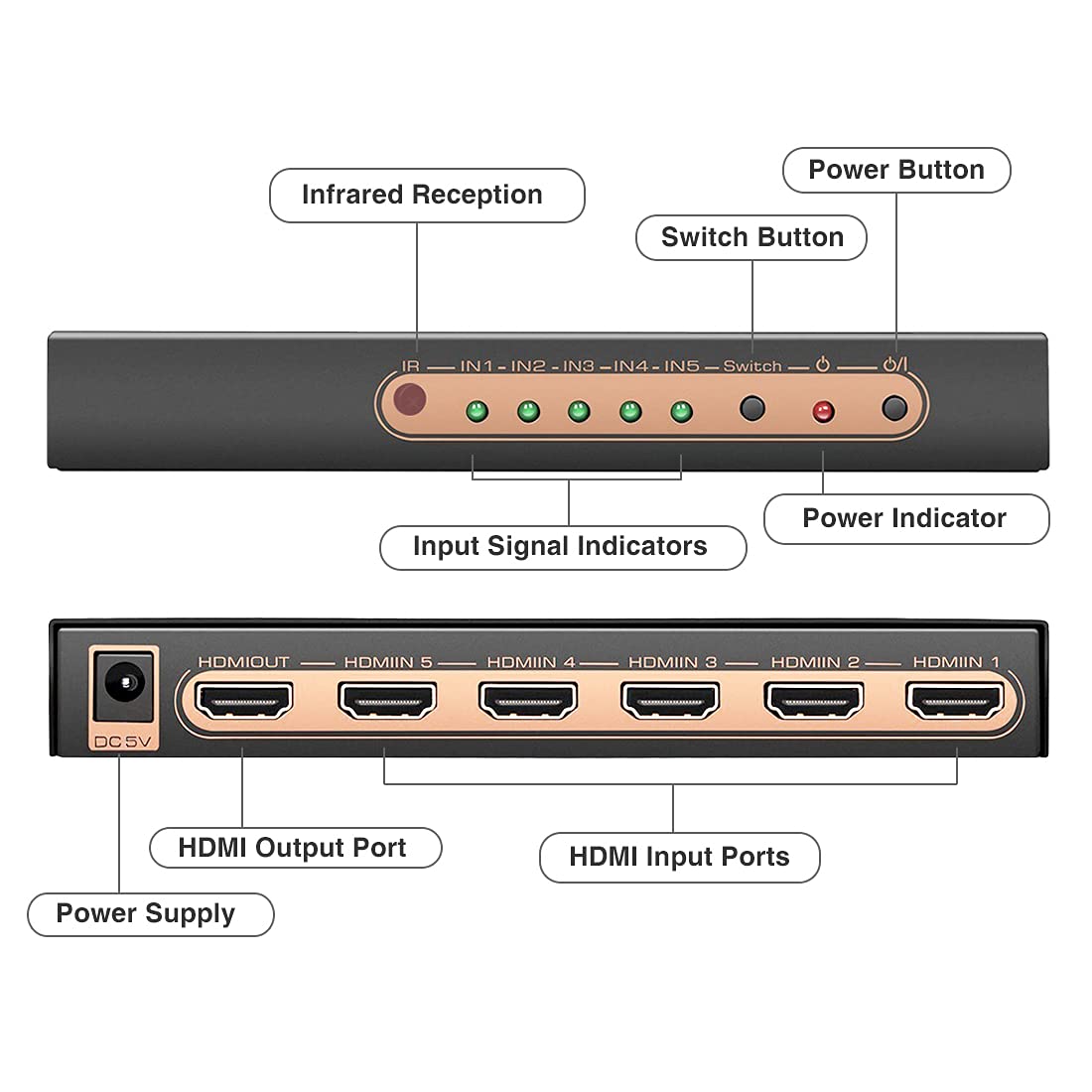 Power Button

Infrared Reception

Switch Button

IR — IN1 - IN2 - IN3 - IN4 - IN5 — Switch — ⏻ — ⏻/I

Power Indicator

Input Signal Indicators

HDMIOUT — HDMIIN 5 — HDMIIN 4 — HDMIIN 3 — HDMIIN 2 — HDMIIN 1

DC 5V

HDMI Output Port

HDMI Input Ports

Power Supply