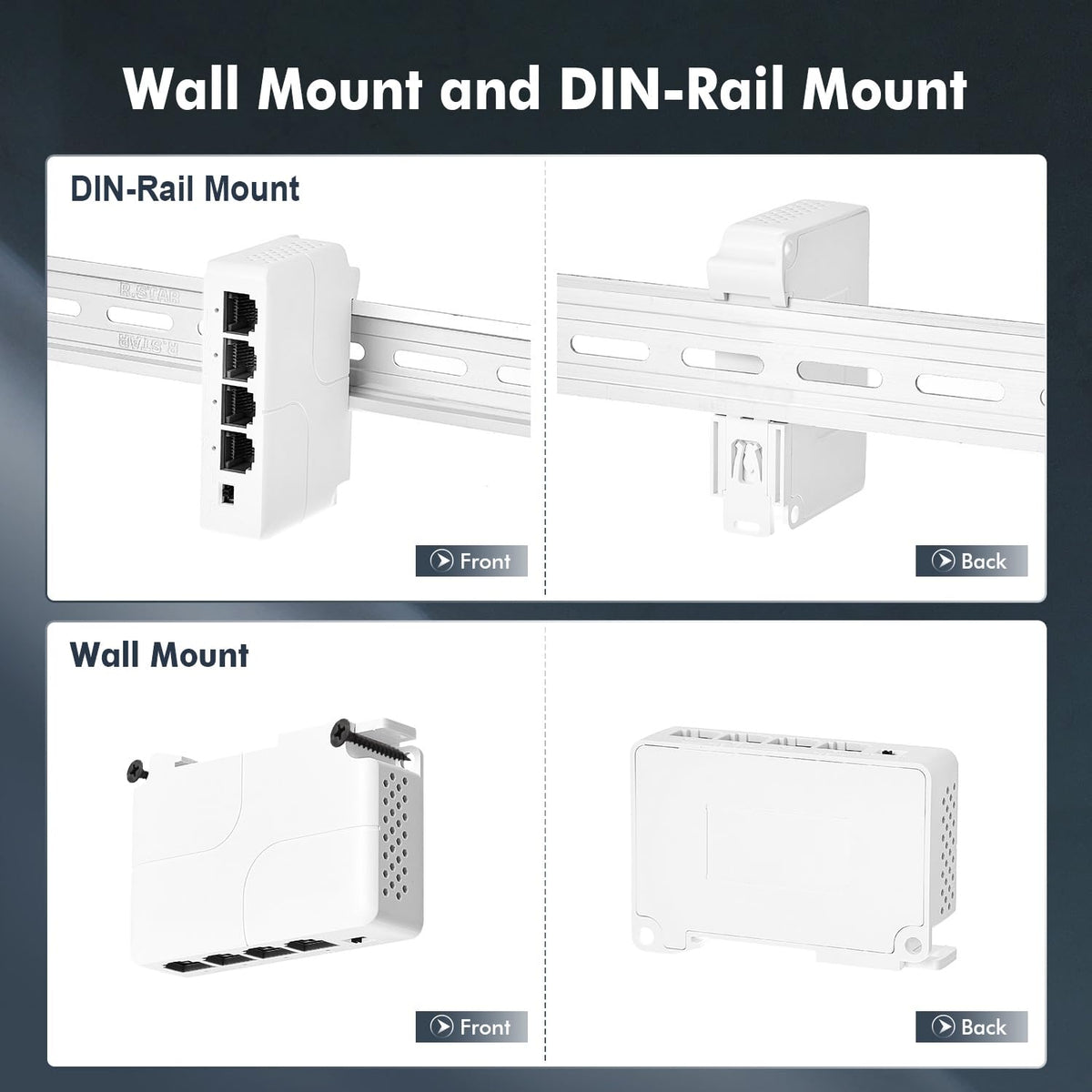 Wall Mount and DIN-Rail Mount

DIN-Rail Mount

R.STAR

R.STAR

Front

Back

Wall Mount

Front

Back