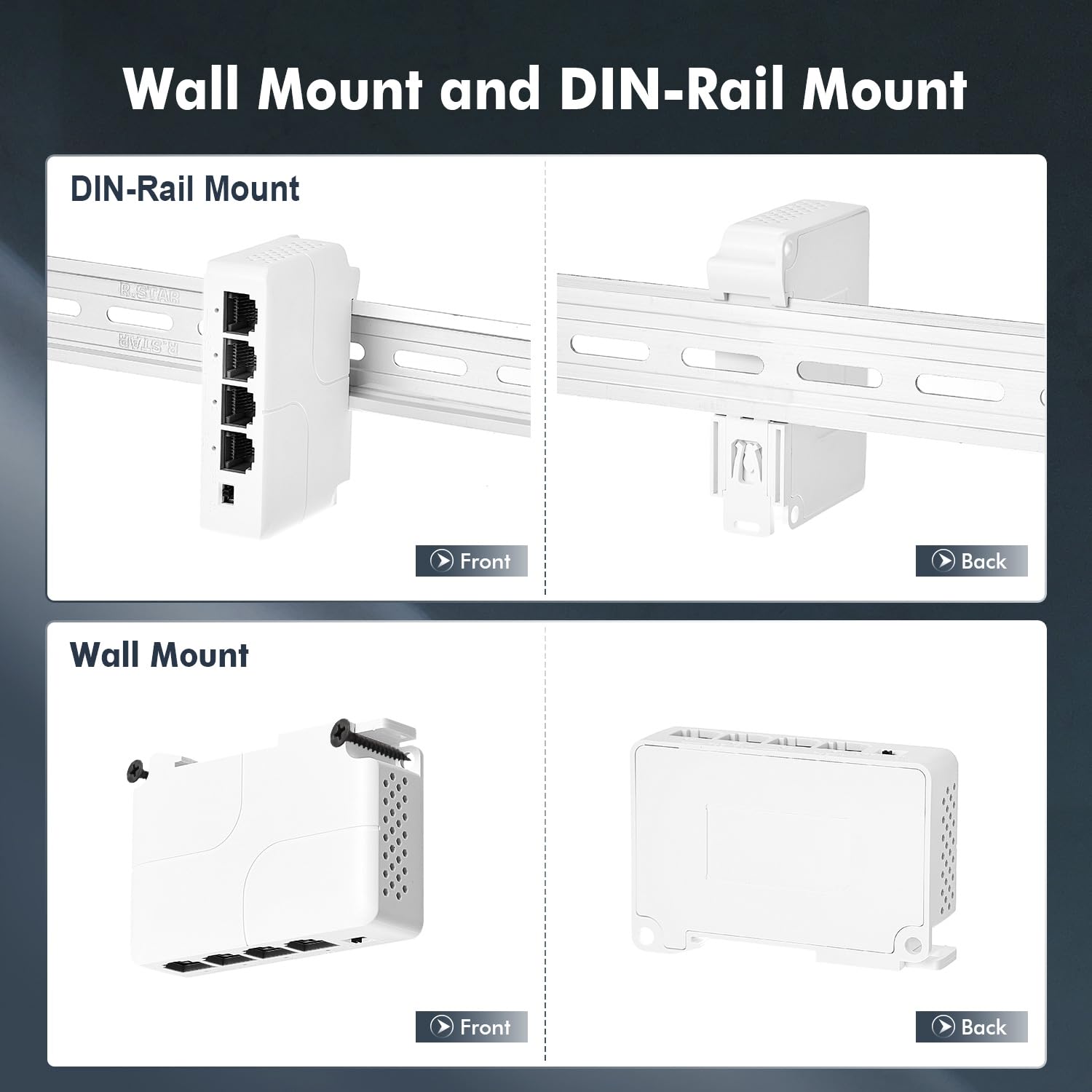 Wall Mount and DIN-Rail Mount

DIN-Rail Mount

R.STAR

R.STAR

Front

Back

Wall Mount

Front

Back