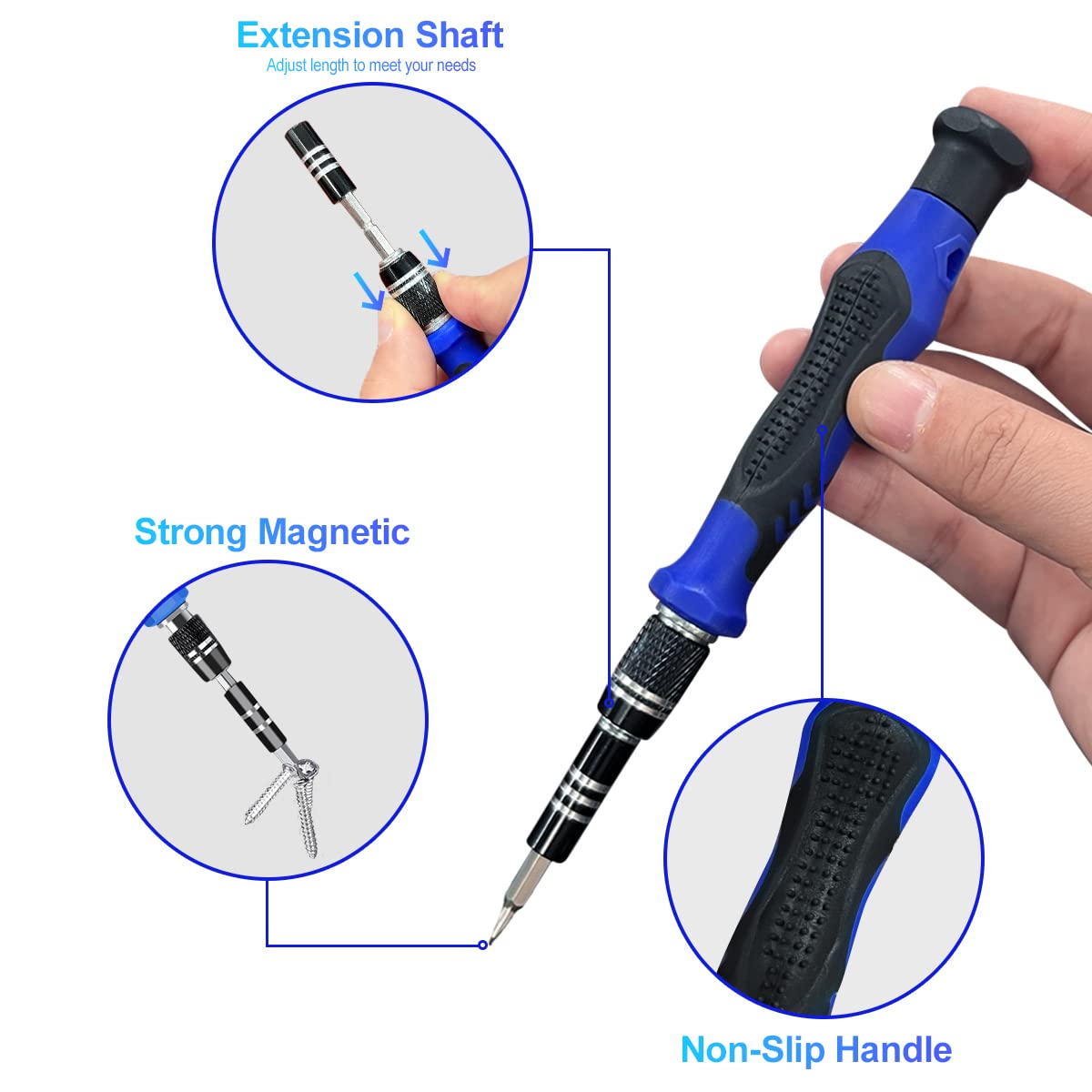 Extension Shaft
Adjust length to meet your needs

Strong Magnetic

Non-Slip Handle