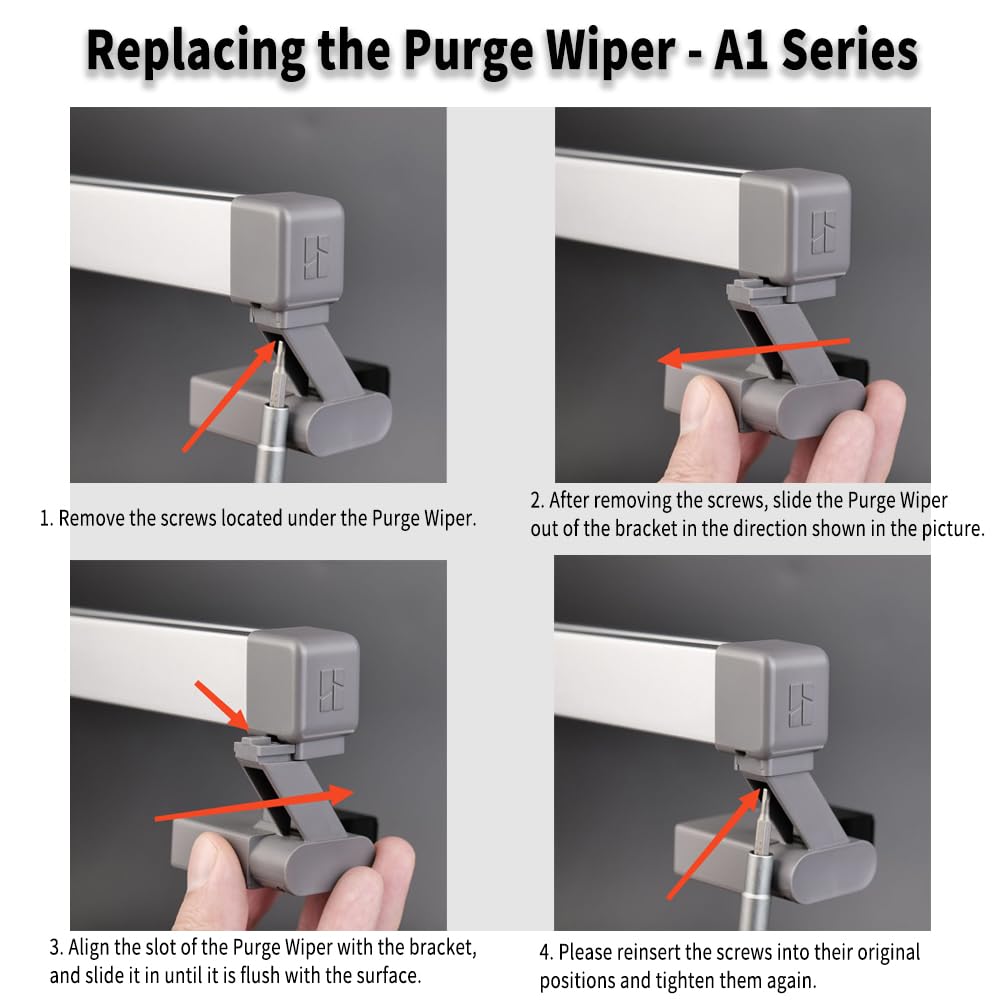 Replacing the Purge Wiper - A1 Series

1. Remove the screws located under the Purge Wiper.

2. After removing the screws, slide the Purge Wiper out of the bracket in the direction shown in the picture.

3. Align the slot of the Purge Wiper with the bracket, and slide it in until it is flush with the surface.

4. Please reinsert the screws into their original positions and tighten them again.