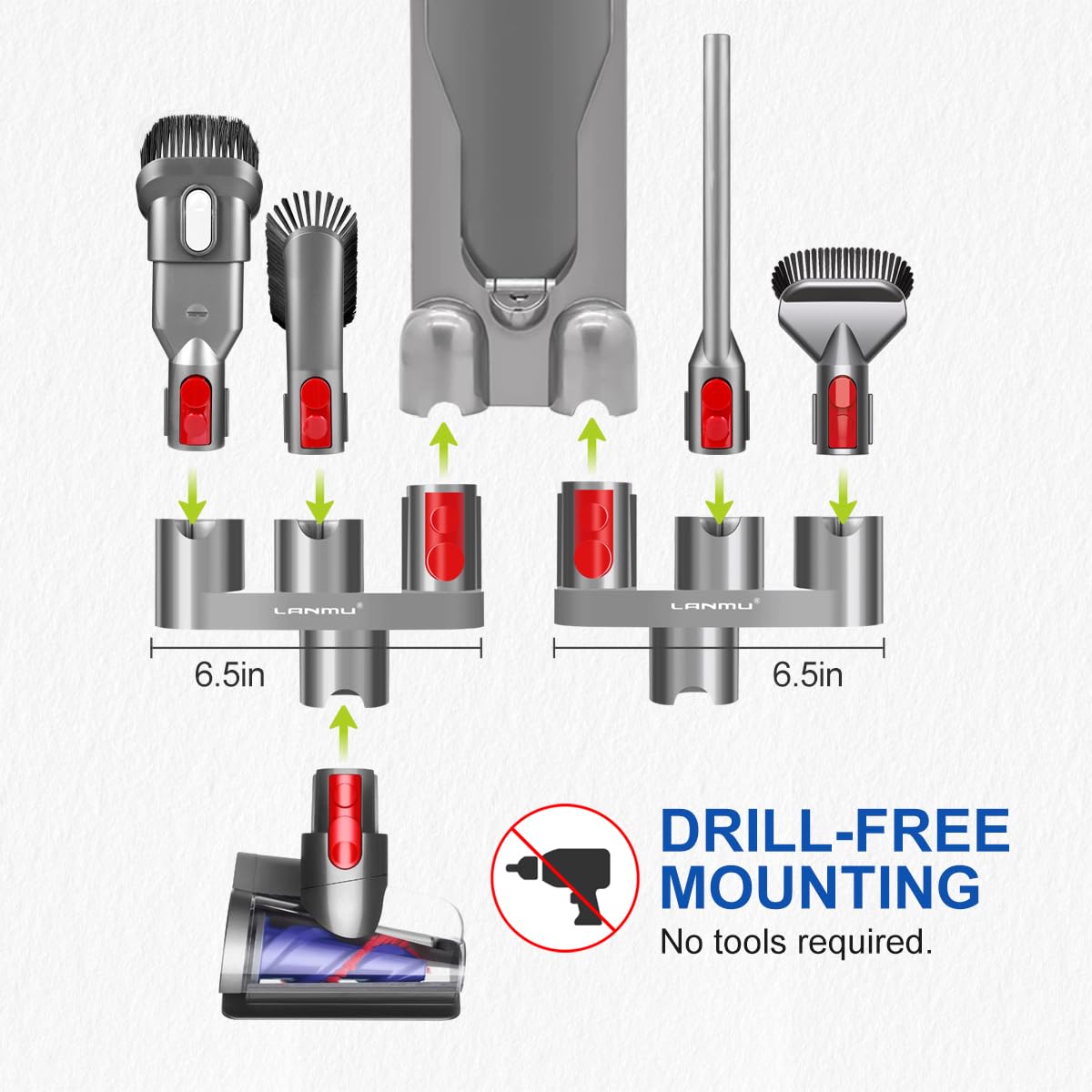 LANMU®

LANMU®

6.5in

6.5in

DRILL-FREE MOUNTING
No tools required.