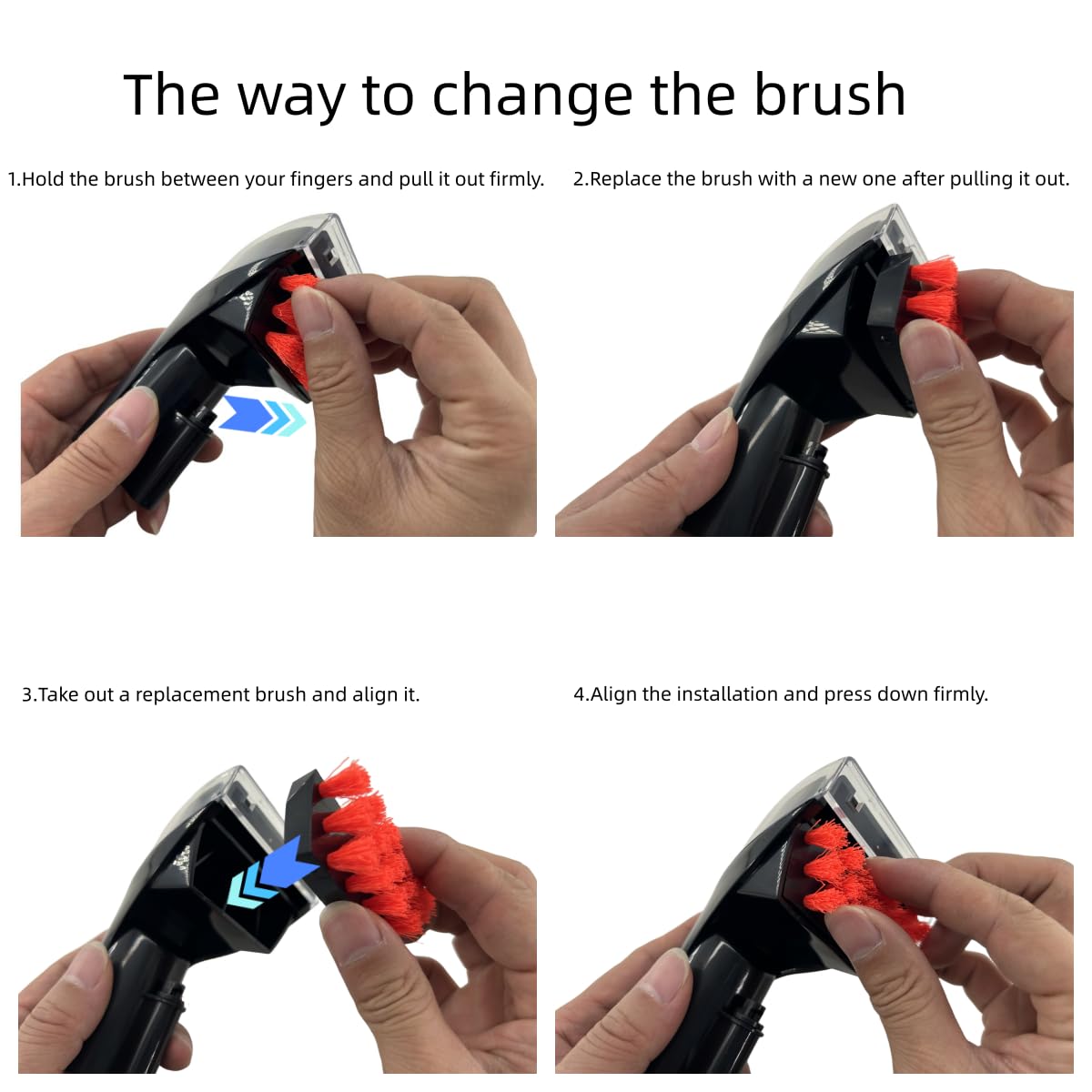 The way to change the brush

1.Hold the brush between your fingers and pull it out firmly.

2.Replace the brush with a new one after pulling it out.

3.Take out a replacement brush and align it.

4.Align the installation and press down firmly.