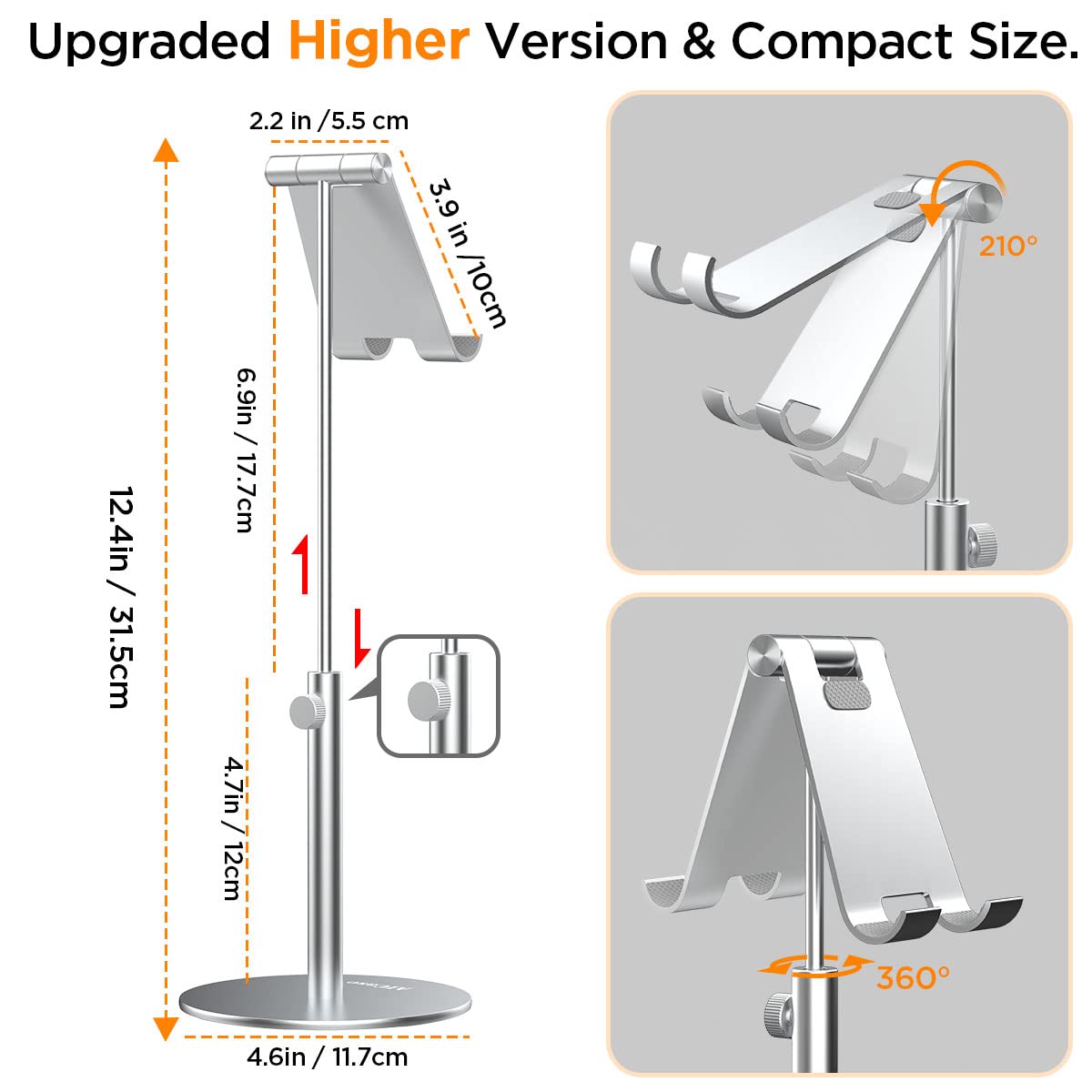 Upgraded Higher Version & Compact Size.

2.2 in /5.5 cm

3.9 in /10cm

6.9in / 17.7cm

12.4in / 31.5cm

4.7in / 12cm

4.6in / 11.7cm

210°

360°