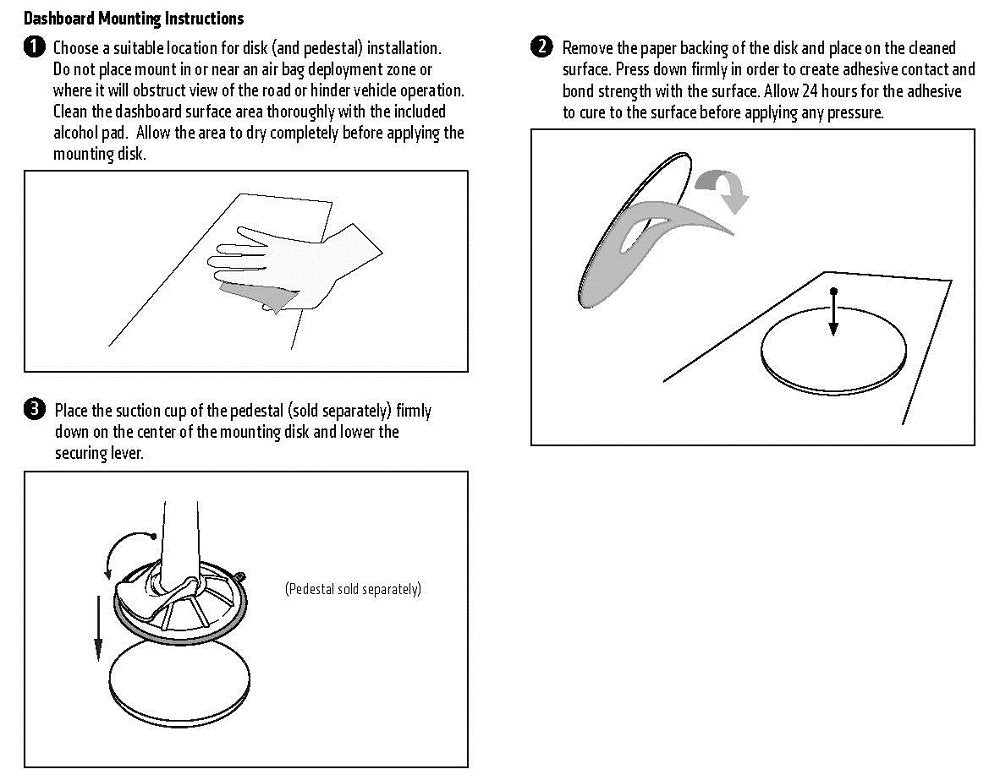 Dashboard Mounting Instructions

1 Choose a suitable location for disk (and pedestal) installation. Do not place mount in or near an air bag deployment zone or where it will obstruct view of the road or hinder vehicle operation. Clean the dashboard surface area thoroughly with the included alcohol pad. Allow the area to dry completely before applying the mounting disk.

3 Place the suction cup of the pedestal (sold separately) firmly down on the center of the mounting disk and lower the securing lever.

(Pedestal sold separately)

2 Remove the paper backing of the disk and place on the cleaned surface. Press down firmly in order to create adhesive contact and bond strength with the surface. Allow 24 hours for the adhesive to cure to the surface before applying any pressure.