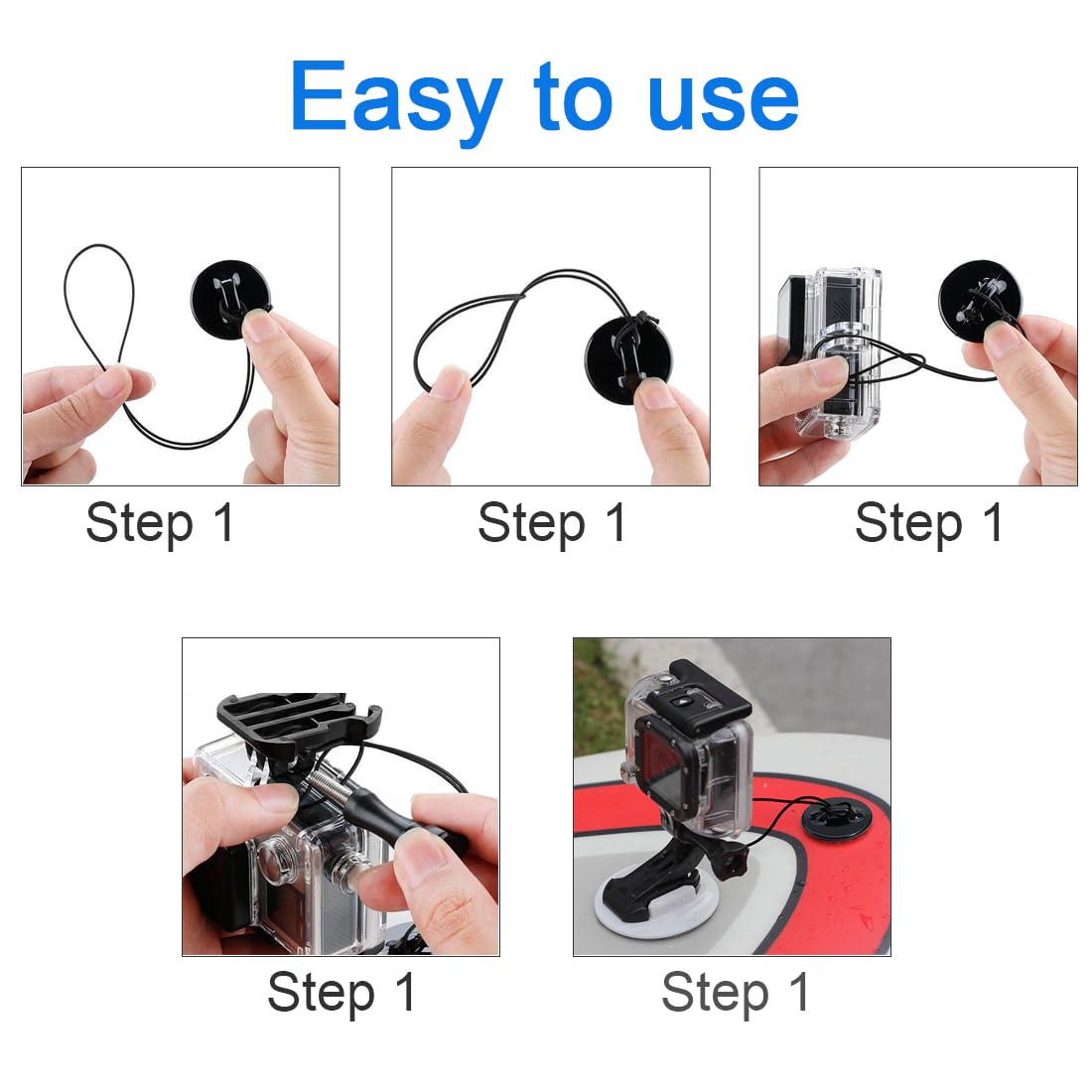 Easy to use

Step 1

Step 1

Step 1

Step 1

Step 1