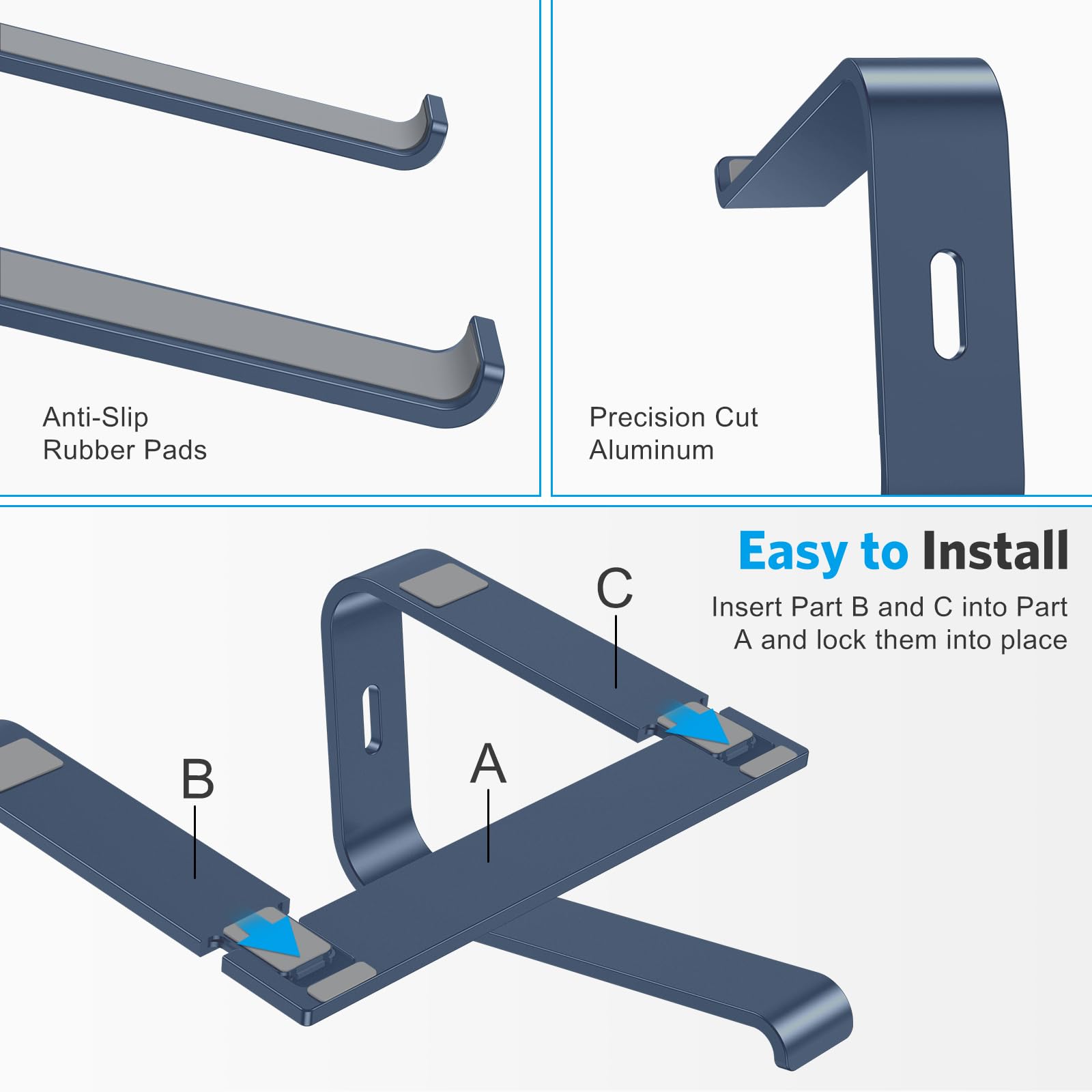 Anti-Slip
Rubber Pads

Precision Cut
Aluminum

Easy to Install

Insert Part B and C into Part A and lock them into place

C

B

A