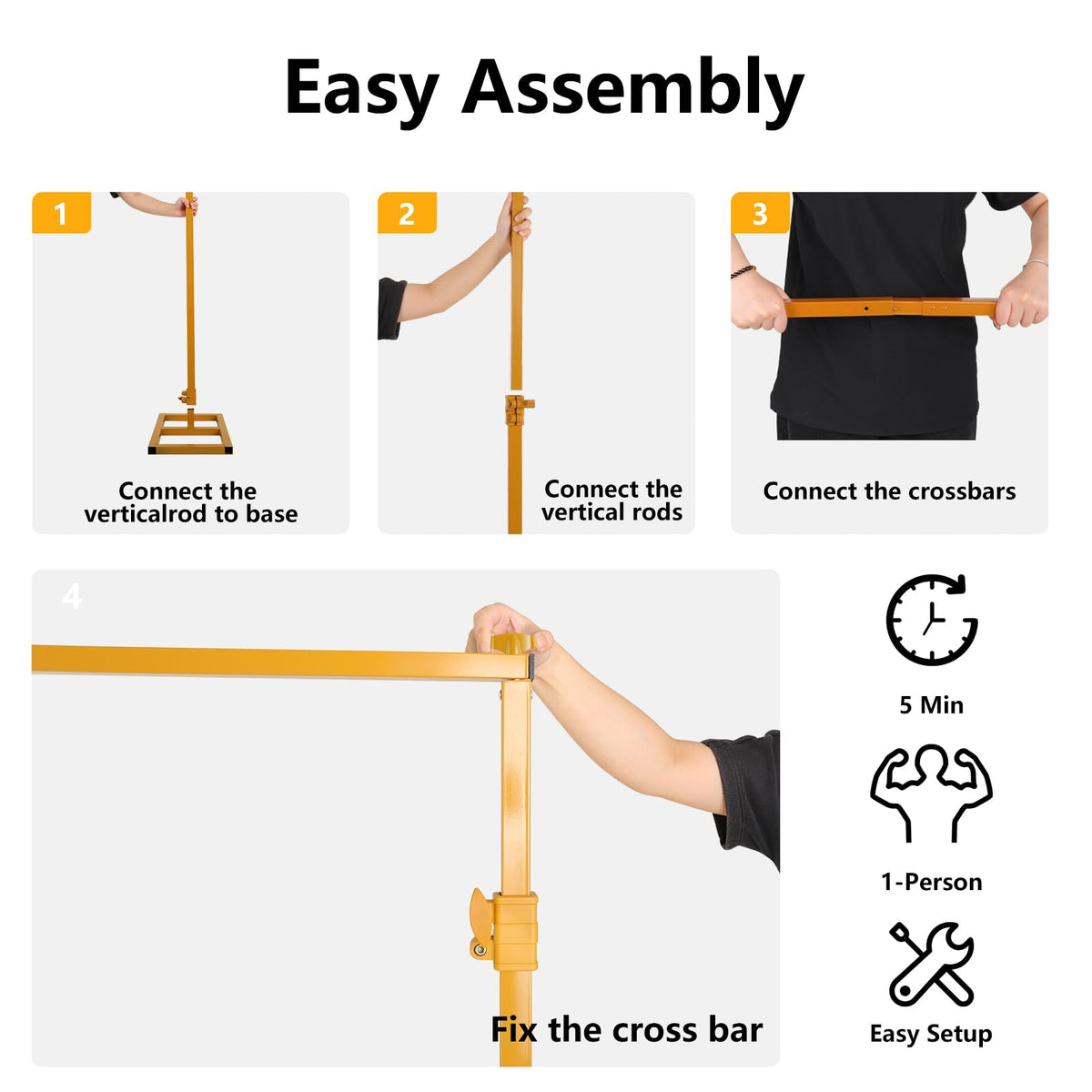 Easy Assembly

1
Connect the verticalrod to base

2
Connect the vertical rods

3
Connect the crossbars

4
Fix the cross bar

5 Min

1-Person

Easy Setup