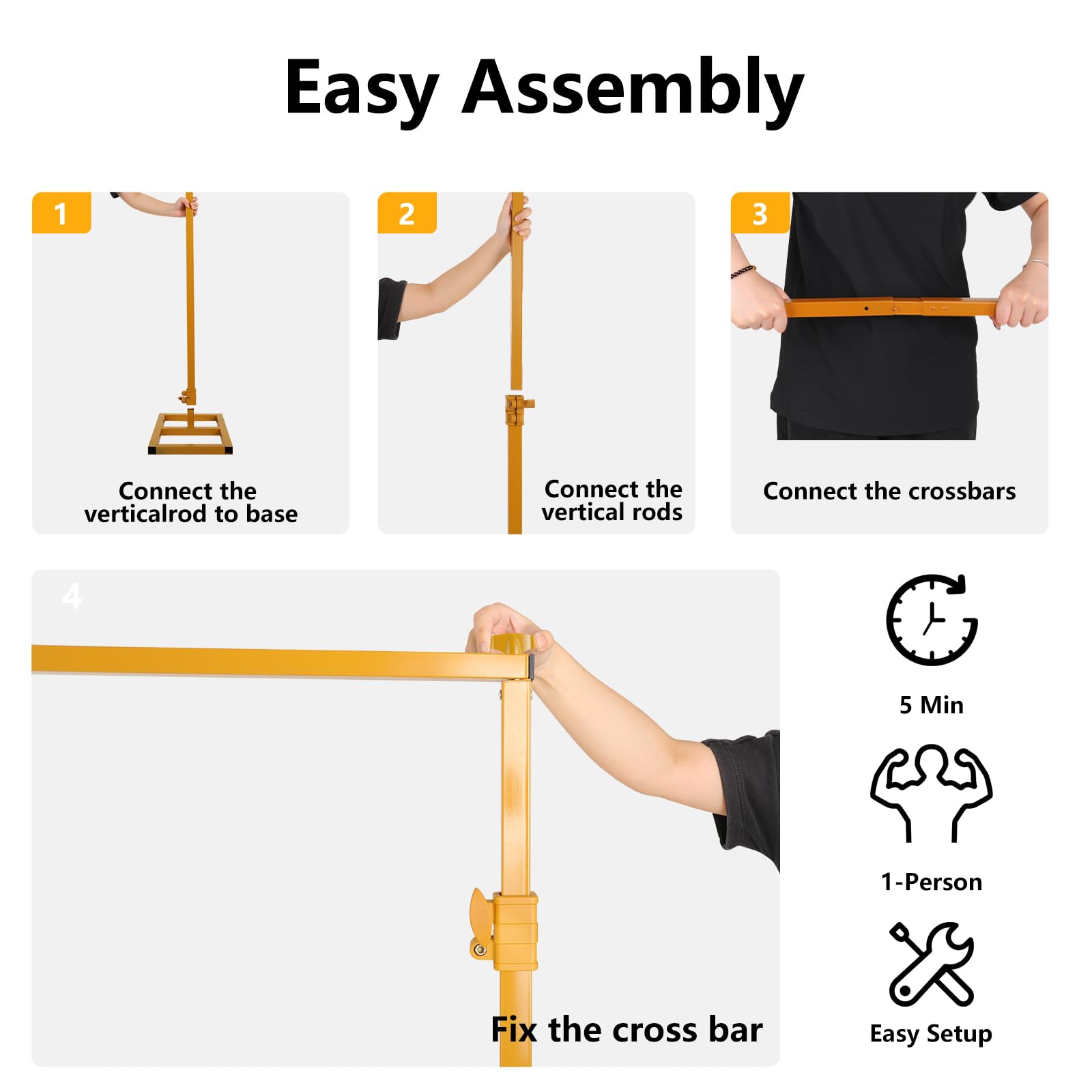 Easy Assembly

1
Connect the verticalrod to base

2
Connect the vertical rods

3
Connect the crossbars

4
Fix the cross bar

5 Min

1-Person

Easy Setup