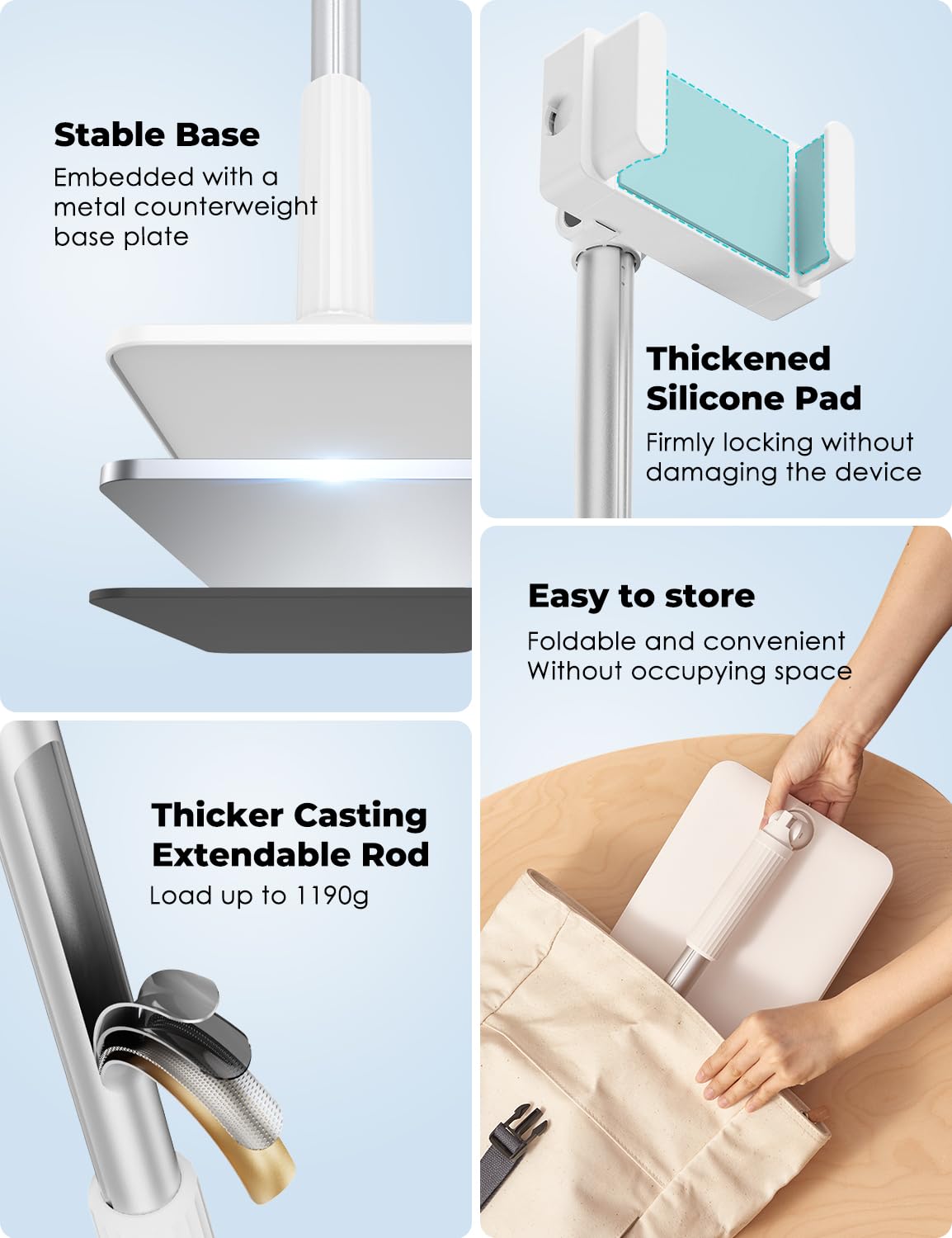 Stable Base
Embedded with a metal counterweight base plate

Thickened Silicone Pad
Firmly locking without damaging the device

Easy to store
Foldable and convenient
Without occupying space

Thicker Casting Extendable Rod
Load up to 1190g