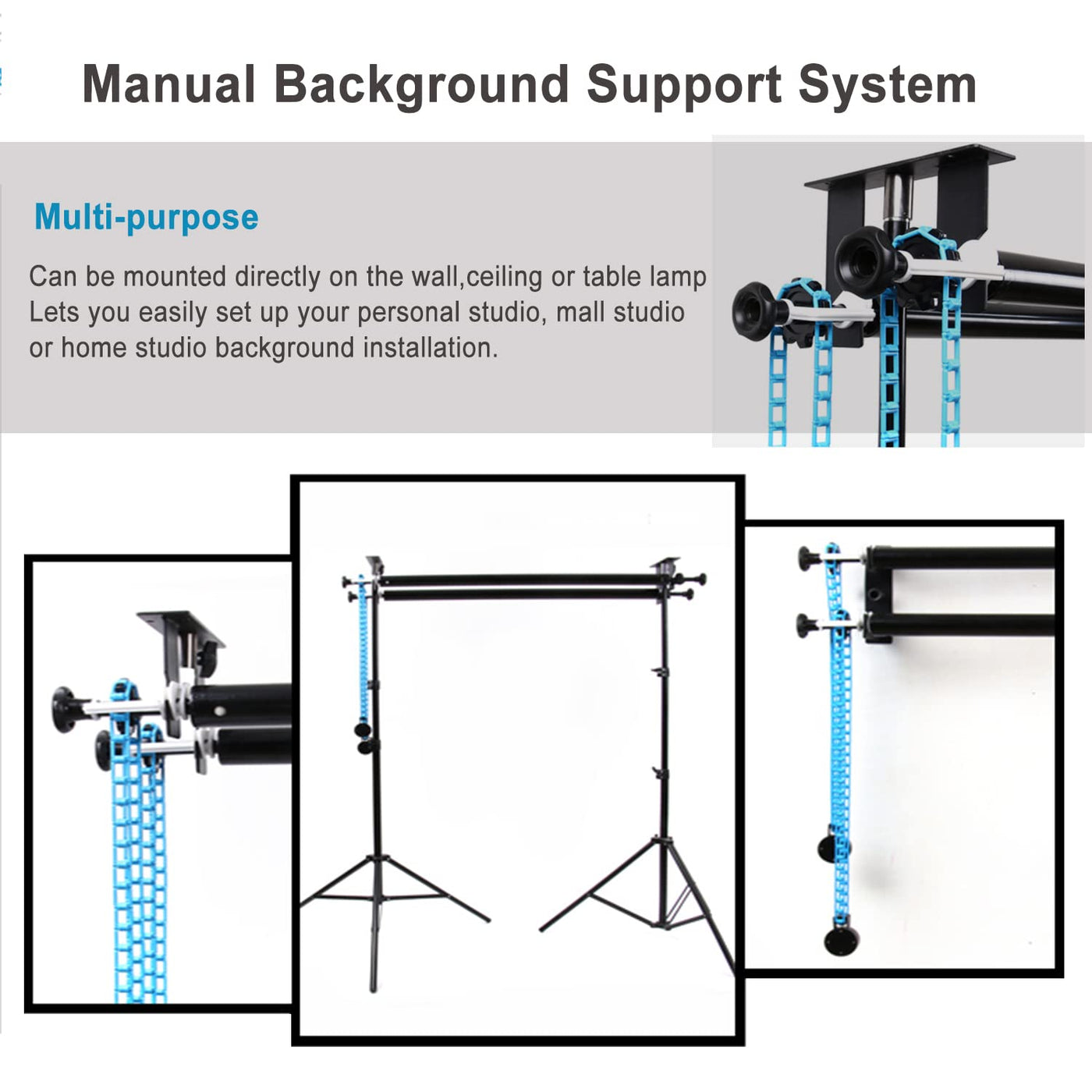 Manual Background Support System

Multi-purpose

Can be mounted directly on the wall,ceiling or table lamp Lets you easily set up your personal studio, mall studio or home studio background installation.